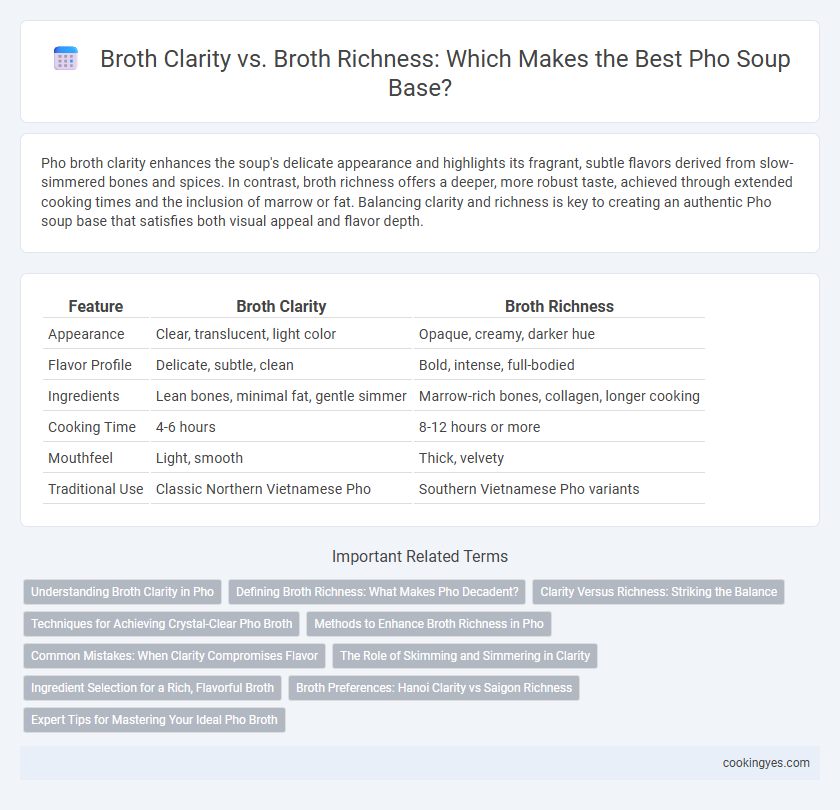 Broth Clarity vs. Broth Richness: Which Makes the Best Pho Soup Base?

Pho broth clarity enhances the soup's delicate appearance and highlights its fragrant, subtle flavors derived from slow-simmered bones and spices. In contrast, broth richness offers a deeper, more robust taste, achieved through extended cooking times and the inclusion of marrow or fat. Balancing clarity and richness is key to creating an authentic Pho soup base that satisfies both visual appeal and flavor depth.

| Feature | Broth Clarity | Broth Richness |
|---|---|---|
| Appearance | Clear, translucent, light color | Opaque, creamy, darker hue |
| Flavor Profile | Delicate, subtle, clean | Bold, intense, full-bodied |
| Ingredients | Lean bones, minimal fat, gentle simmer | Marrow-rich bones, collagen, longer cooking |
| Cooking Time | 4-6 hours | 8-12 hours or more |
| Mouthfeel | Light, smooth | Thick, velvety |
| Traditional Use | Classic Northern Vietnamese Pho | Southern Vietnamese Pho variants |

Important Related Terms

Understanding Broth Clarity in Pho
Defining Broth Richness: What Makes Pho Decadent?
Clarity Versus Richness: Striking the Balance
Techniques for Achieving Crystal-Clear Pho Broth
Methods to Enhance Broth Richness in Pho
Common Mistakes: When Clarity Compromises Flavor
The Role of Skimming and Simmering in Clarity
Ingredient Selection for a Rich, Flavorful Broth
Broth Preferences: Hanoi Clarity vs Saigon Richness
Expert Tips for Mastering Your Ideal Pho Broth

cookingyes.com