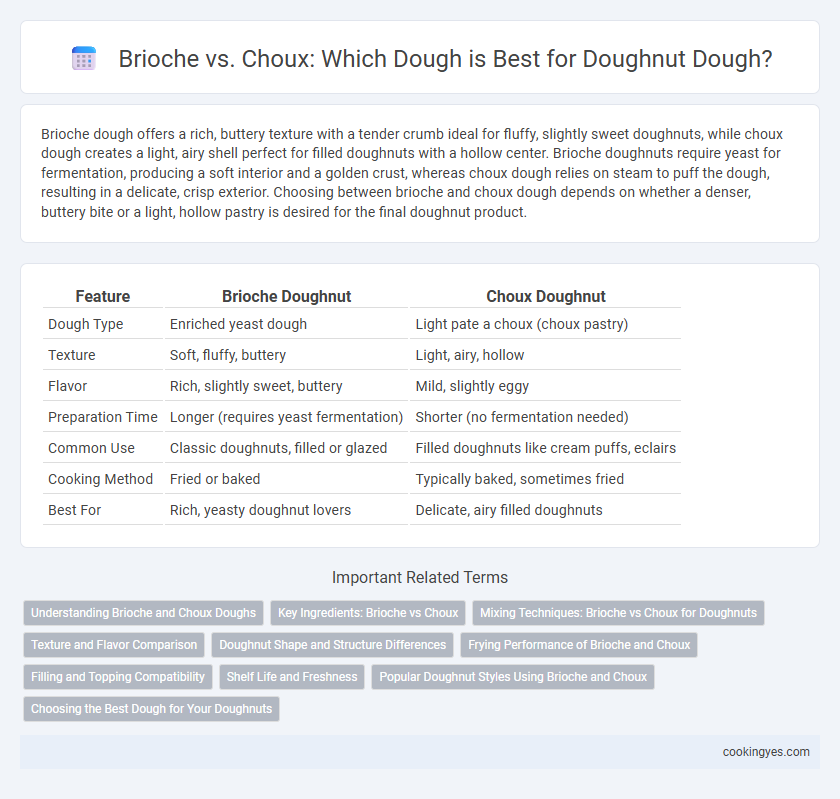 Brioche vs. Choux: Which Dough is Best for Doughnut Dough?

Brioche dough offers a rich, buttery texture with a tender crumb ideal for fluffy, slightly sweet doughnuts, while choux dough creates a light, airy shell perfect for filled doughnuts with a hollow center. Brioche doughnuts require yeast for fermentation, producing a soft interior and a golden crust, whereas choux dough relies on steam to puff the dough, resulting in a delicate, crisp exterior. Choosing between brioche and choux dough depends on whether a denser, buttery bite or a light, hollow pastry is desired for the final doughnut product.

| Feature | Brioche Doughnut | Choux Doughnut |
|---|---|---|
| Dough Type | Enriched yeast dough | Light pate a choux (choux pastry) |
| Texture | Soft, fluffy, buttery | Light, airy, hollow |
| Flavor | Rich, slightly sweet, buttery | Mild, slightly eggy |
| Preparation Time | Longer (requires yeast fermentation) | Shorter (no fermentation needed) |
| Common Use | Classic doughnuts, filled or glazed | Filled doughnuts like cream puffs, eclairs |
| Cooking Method | Fried or baked | Typically baked, sometimes fried |
| Best For | Rich, yeasty doughnut lovers | Delicate, airy filled doughnuts |

Important Related Terms

Understanding Brioche and Choux Doughs
Key Ingredients: Brioche vs Choux
Mixing Techniques: Brioche vs Choux for Doughnuts
Texture and Flavor Comparison
Doughnut Shape and Structure Differences
Frying Performance of Brioche and Choux
Filling and Topping Compatibility
Shelf Life and Freshness
Popular Doughnut Styles Using Brioche and Choux
Choosing the Best Dough for Your Doughnuts

cookingyes.com