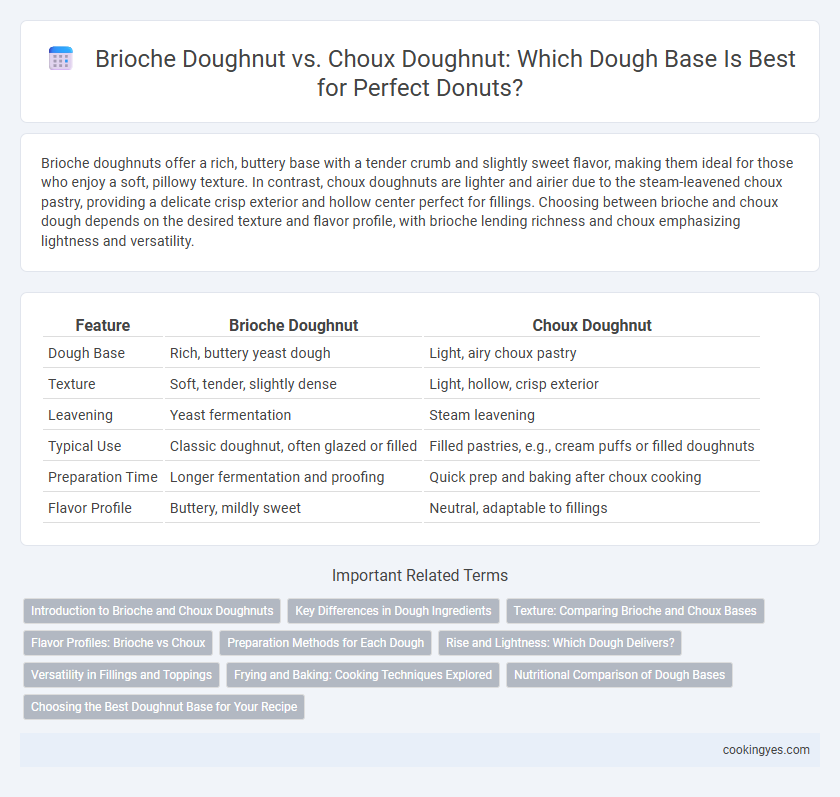 Brioche Doughnut vs. Choux Doughnut: Which Dough Base Is Best for Perfect Donuts?

Brioche doughnuts offer a rich, buttery base with a tender crumb and slightly sweet flavor, making them ideal for those who enjoy a soft, pillowy texture. In contrast, choux doughnuts are lighter and airier due to the steam-leavened choux pastry, providing a delicate crisp exterior and hollow center perfect for fillings. Choosing between brioche and choux dough depends on the desired texture and flavor profile, with brioche lending richness and choux emphasizing lightness and versatility.

| Feature | Brioche Doughnut | Choux Doughnut |
|---|---|---|
| Dough Base | Rich, buttery yeast dough | Light, airy choux pastry |
| Texture | Soft, tender, slightly dense | Light, hollow, crisp exterior |
| Leavening | Yeast fermentation | Steam leavening |
| Typical Use | Classic doughnut, often glazed or filled | Filled pastries, e.g., cream puffs or filled doughnuts |
| Preparation Time | Longer fermentation and proofing | Quick prep and baking after choux cooking |
| Flavor Profile | Buttery, mildly sweet | Neutral, adaptable to fillings |

Important Related Terms

Introduction to Brioche and Choux Doughnuts
Key Differences in Dough Ingredients
Texture: Comparing Brioche and Choux Bases
Flavor Profiles: Brioche vs Choux
Preparation Methods for Each Dough
Rise and Lightness: Which Dough Delivers?
Versatility in Fillings and Toppings
Frying and Baking: Cooking Techniques Explored
Nutritional Comparison of Dough Bases
Choosing the Best Doughnut Base for Your Recipe

cookingyes.com