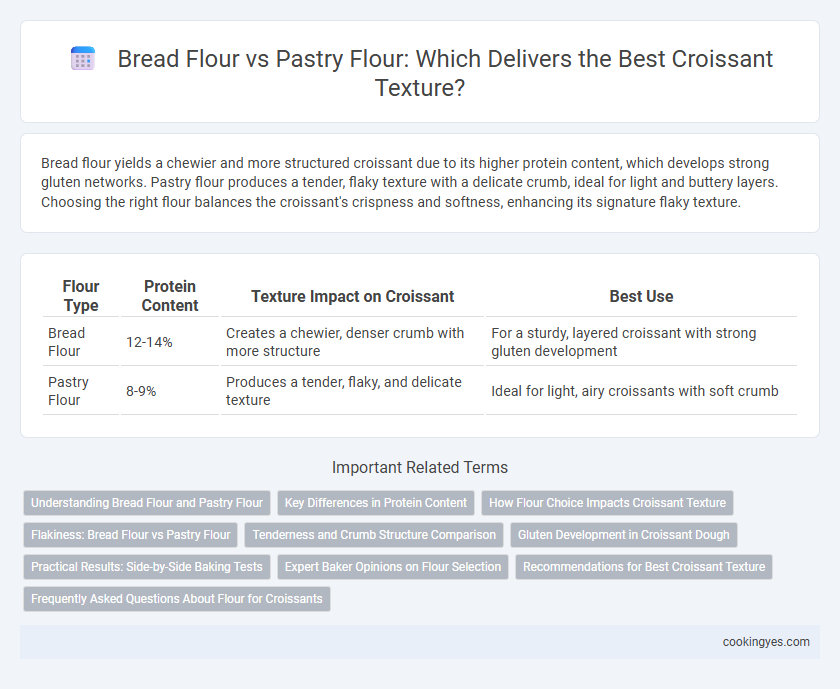 Bread Flour vs Pastry Flour: Which Delivers the Best Croissant Texture?

Bread flour yields a chewier and more structured croissant due to its higher protein content, which develops strong gluten networks. Pastry flour produces a tender, flaky texture with a delicate crumb, ideal for light and buttery layers. Choosing the right flour balances the croissant's crispness and softness, enhancing its signature flaky texture.

| Flour Type | Protein Content | Texture Impact on Croissant | Best Use |
|---|---|---|---|
| Bread Flour | 12-14% | Creates a chewier, denser crumb with more structure | For a sturdy, layered croissant with strong gluten development |
| Pastry Flour | 8-9% | Produces a tender, flaky, and delicate texture | Ideal for light, airy croissants with soft crumb |

Important Related Terms

Understanding Bread Flour and Pastry Flour
Key Differences in Protein Content
How Flour Choice Impacts Croissant Texture
Flakiness: Bread Flour vs Pastry Flour
Tenderness and Crumb Structure Comparison
Gluten Development in Croissant Dough
Practical Results: Side-by-Side Baking Tests
Expert Baker Opinions on Flour Selection
Recommendations for Best Croissant Texture
Frequently Asked Questions About Flour for Croissants

cookingyes.com