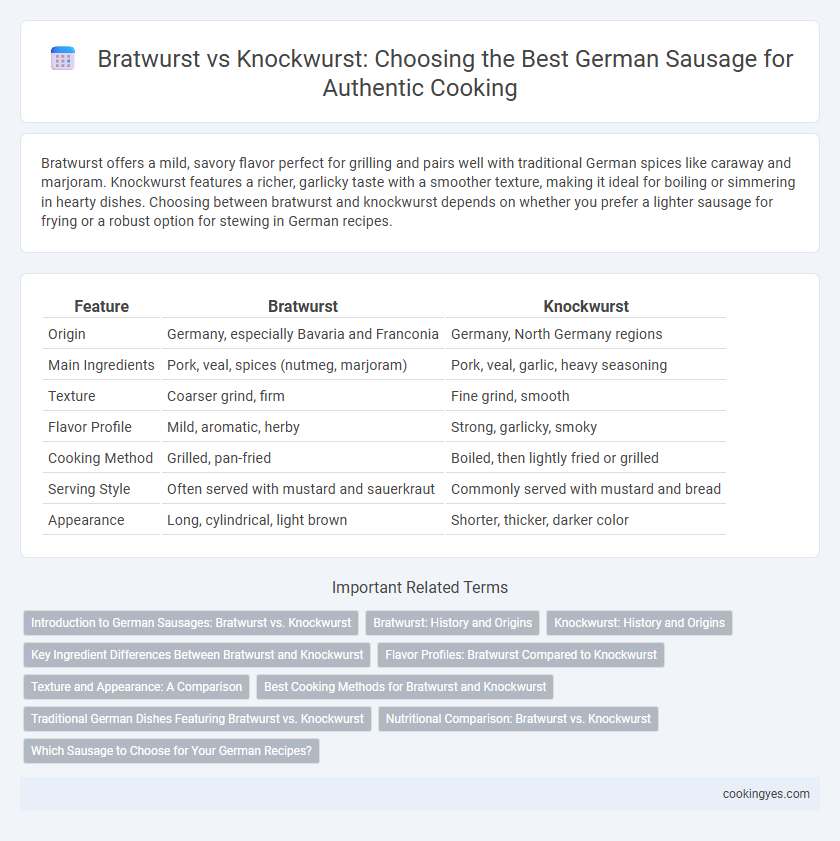 Bratwurst vs Knockwurst: Choosing the Best German Sausage for Authentic Cooking

Bratwurst offers a mild, savory flavor perfect for grilling and pairs well with traditional German spices like caraway and marjoram. Knockwurst features a richer, garlicky taste with a smoother texture, making it ideal for boiling or simmering in hearty dishes. Choosing between bratwurst and knockwurst depends on whether you prefer a lighter sausage for frying or a robust option for stewing in German recipes.

| Feature | Bratwurst | Knockwurst |
|---|---|---|
| Origin | Germany, especially Bavaria and Franconia | Germany, North Germany regions |
| Main Ingredients | Pork, veal, spices (nutmeg, marjoram) | Pork, veal, garlic, heavy seasoning |
| Texture | Coarser grind, firm | Fine grind, smooth |
| Flavor Profile | Mild, aromatic, herby | Strong, garlicky, smoky |
| Cooking Method | Grilled, pan-fried | Boiled, then lightly fried or grilled |
| Serving Style | Often served with mustard and sauerkraut | Commonly served with mustard and bread |
| Appearance | Long, cylindrical, light brown | Shorter, thicker, darker color |

Important Related Terms

Introduction to German Sausages: Bratwurst vs. Knockwurst
Bratwurst: History and Origins
Knockwurst: History and Origins
Key Ingredient Differences Between Bratwurst and Knockwurst
Flavor Profiles: Bratwurst Compared to Knockwurst
Texture and Appearance: A Comparison
Best Cooking Methods for Bratwurst and Knockwurst
Traditional German Dishes Featuring Bratwurst vs. Knockwurst
Nutritional Comparison: Bratwurst vs. Knockwurst
Which Sausage to Choose for Your German Recipes?

cookingyes.com