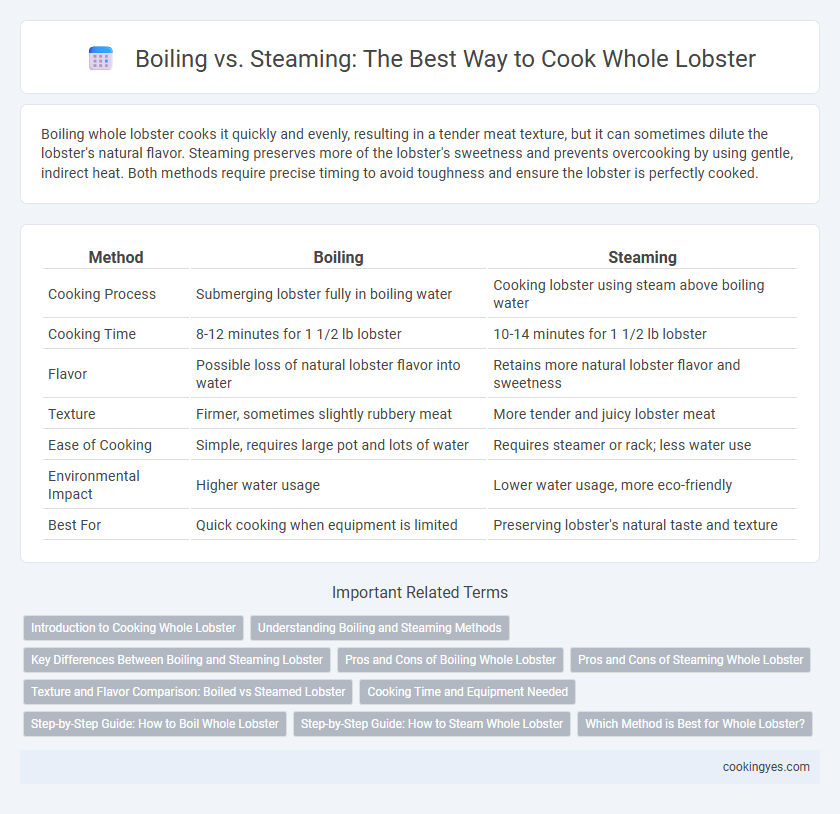 Boiling vs. Steaming: The Best Way to Cook Whole Lobster

Boiling whole lobster cooks it quickly and evenly, resulting in a tender meat texture, but it can sometimes dilute the lobster's natural flavor. Steaming preserves more of the lobster's sweetness and prevents overcooking by using gentle, indirect heat. Both methods require precise timing to avoid toughness and ensure the lobster is perfectly cooked.

| Method | Boiling | Steaming |
|---|---|---|
| Cooking Process | Submerging lobster fully in boiling water | Cooking lobster using steam above boiling water |
| Cooking Time | 8-12 minutes for 1 1/2 lb lobster | 10-14 minutes for 1 1/2 lb lobster |
| Flavor | Possible loss of natural lobster flavor into water | Retains more natural lobster flavor and sweetness |
| Texture | Firmer, sometimes slightly rubbery meat | More tender and juicy lobster meat |
| Ease of Cooking | Simple, requires large pot and lots of water | Requires steamer or rack; less water use |
| Environmental Impact | Higher water usage | Lower water usage, more eco-friendly |
| Best For | Quick cooking when equipment is limited | Preserving lobster's natural taste and texture |

Important Related Terms

Introduction to Cooking Whole Lobster
Understanding Boiling and Steaming Methods
Key Differences Between Boiling and Steaming Lobster
Pros and Cons of Boiling Whole Lobster
Pros and Cons of Steaming Whole Lobster
Texture and Flavor Comparison: Boiled vs Steamed Lobster
Cooking Time and Equipment Needed
Step-by-Step Guide: How to Boil Whole Lobster
Step-by-Step Guide: How to Steam Whole Lobster
Which Method is Best for Whole Lobster?

cookingyes.com