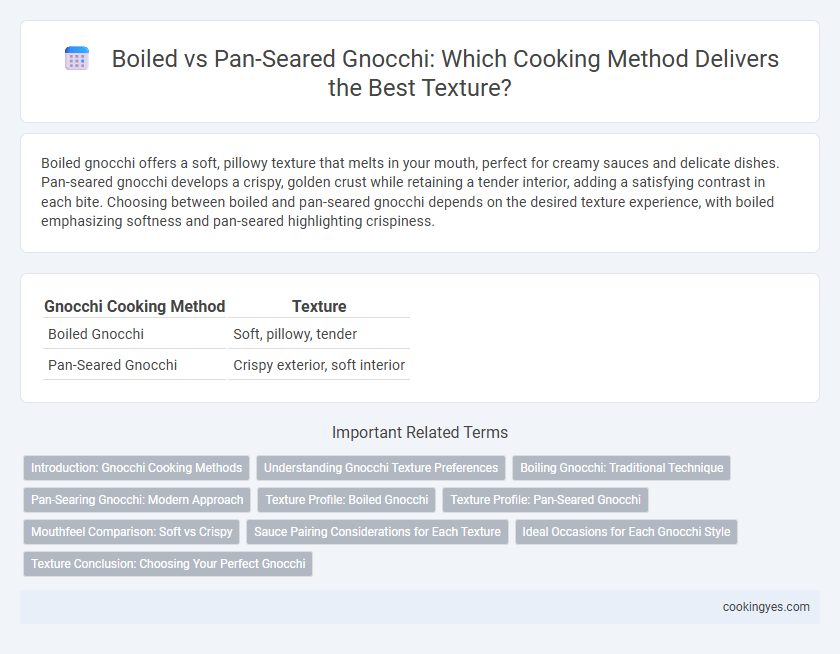 Boiled vs Pan-Seared Gnocchi: Which Cooking Method Delivers the Best Texture?

Boiled gnocchi offers a soft, pillowy texture that melts in your mouth, perfect for creamy sauces and delicate dishes. Pan-seared gnocchi develops a crispy, golden crust while retaining a tender interior, adding a satisfying contrast in each bite. Choosing between boiled and pan-seared gnocchi depends on the desired texture experience, with boiled emphasizing softness and pan-seared highlighting crispiness.

| Gnocchi Cooking Method | Texture |
|---|---|
| Boiled Gnocchi | Soft, pillowy, tender |
| Pan-Seared Gnocchi | Crispy exterior, soft interior |

Important Related Terms

Introduction: Gnocchi Cooking Methods
Understanding Gnocchi Texture Preferences
Boiling Gnocchi: Traditional Technique
Pan-Searing Gnocchi: Modern Approach
Texture Profile: Boiled Gnocchi
Texture Profile: Pan-Seared Gnocchi
Mouthfeel Comparison: Soft vs Crispy
Sauce Pairing Considerations for Each Texture
Ideal Occasions for Each Gnocchi Style
Texture Conclusion: Choosing Your Perfect Gnocchi

cookingyes.com