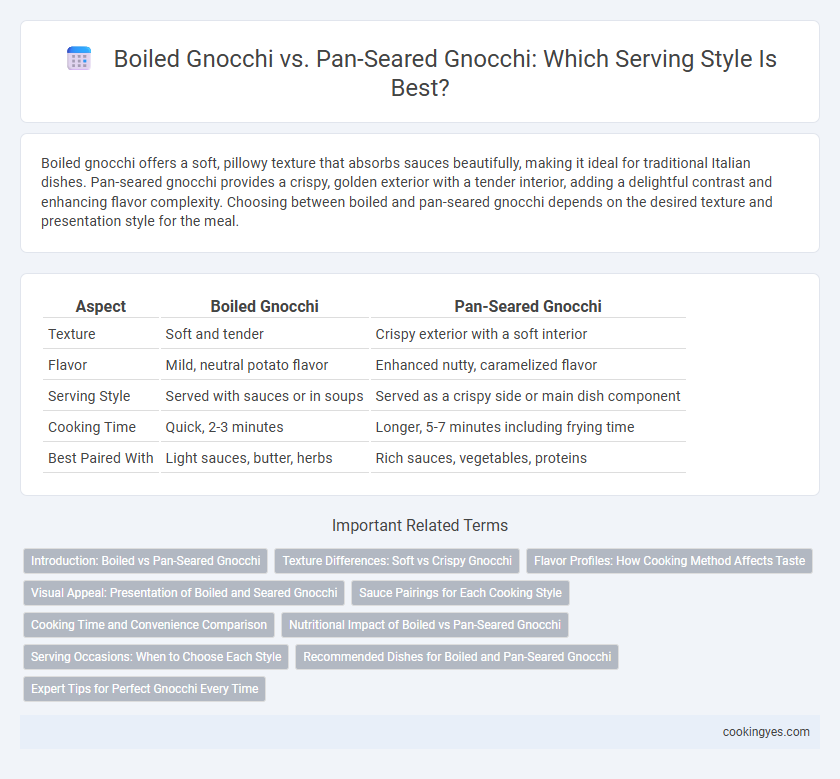 Boiled Gnocchi vs. Pan-Seared Gnocchi: Which Serving Style Is Best?

Boiled gnocchi offers a soft, pillowy texture that absorbs sauces beautifully, making it ideal for traditional Italian dishes. Pan-seared gnocchi provides a crispy, golden exterior with a tender interior, adding a delightful contrast and enhancing flavor complexity. Choosing between boiled and pan-seared gnocchi depends on the desired texture and presentation style for the meal.

| Aspect | Boiled Gnocchi | Pan-Seared Gnocchi |
|---|---|---|
| Texture | Soft and tender | Crispy exterior with a soft interior |
| Flavor | Mild, neutral potato flavor | Enhanced nutty, caramelized flavor |
| Serving Style | Served with sauces or in soups | Served as a crispy side or main dish component |
| Cooking Time | Quick, 2-3 minutes | Longer, 5-7 minutes including frying time |
| Best Paired With | Light sauces, butter, herbs | Rich sauces, vegetables, proteins |

Important Related Terms

Introduction: Boiled vs Pan-Seared Gnocchi
Texture Differences: Soft vs Crispy Gnocchi
Flavor Profiles: How Cooking Method Affects Taste
Visual Appeal: Presentation of Boiled and Seared Gnocchi
Sauce Pairings for Each Cooking Style
Cooking Time and Convenience Comparison
Nutritional Impact of Boiled vs Pan-Seared Gnocchi
Serving Occasions: When to Choose Each Style
Recommended Dishes for Boiled and Pan-Seared Gnocchi
Expert Tips for Perfect Gnocchi Every Time

cookingyes.com