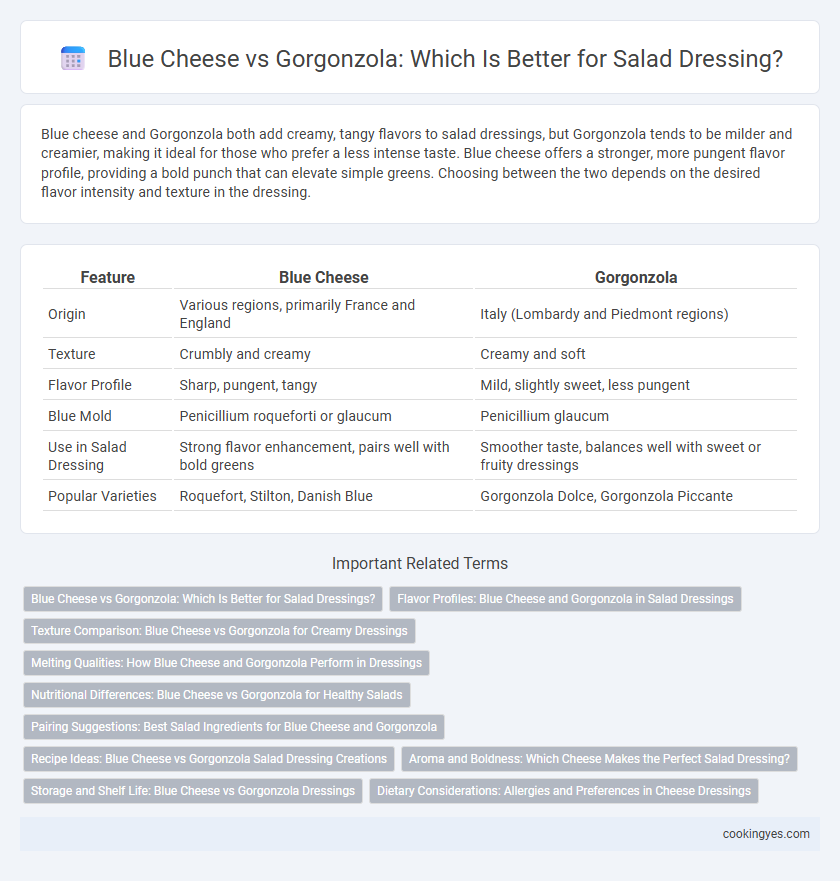 Blue Cheese vs Gorgonzola: Which Is Better for Salad Dressing?

Blue cheese and Gorgonzola both add creamy, tangy flavors to salad dressings, but Gorgonzola tends to be milder and creamier, making it ideal for those who prefer a less intense taste. Blue cheese offers a stronger, more pungent flavor profile, providing a bold punch that can elevate simple greens. Choosing between the two depends on the desired flavor intensity and texture in the dressing.

| Feature | Blue Cheese | Gorgonzola |
|---|---|---|
| Origin | Various regions, primarily France and England | Italy (Lombardy and Piedmont regions) |
| Texture | Crumbly and creamy | Creamy and soft |
| Flavor Profile | Sharp, pungent, tangy | Mild, slightly sweet, less pungent |
| Blue Mold | Penicillium roqueforti or glaucum | Penicillium glaucum |
| Use in Salad Dressing | Strong flavor enhancement, pairs well with bold greens | Smoother taste, balances well with sweet or fruity dressings |
| Popular Varieties | Roquefort, Stilton, Danish Blue | Gorgonzola Dolce, Gorgonzola Piccante |

Important Related Terms

Blue Cheese vs Gorgonzola: Which Is Better for Salad Dressings?
Flavor Profiles: Blue Cheese and Gorgonzola in Salad Dressings
Texture Comparison: Blue Cheese vs Gorgonzola for Creamy Dressings
Melting Qualities: How Blue Cheese and Gorgonzola Perform in Dressings
Nutritional Differences: Blue Cheese vs Gorgonzola for Healthy Salads
Pairing Suggestions: Best Salad Ingredients for Blue Cheese and Gorgonzola
Recipe Ideas: Blue Cheese vs Gorgonzola Salad Dressing Creations
Aroma and Boldness: Which Cheese Makes the Perfect Salad Dressing?
Storage and Shelf Life: Blue Cheese vs Gorgonzola Dressings
Dietary Considerations: Allergies and Preferences in Cheese Dressings

cookingyes.com