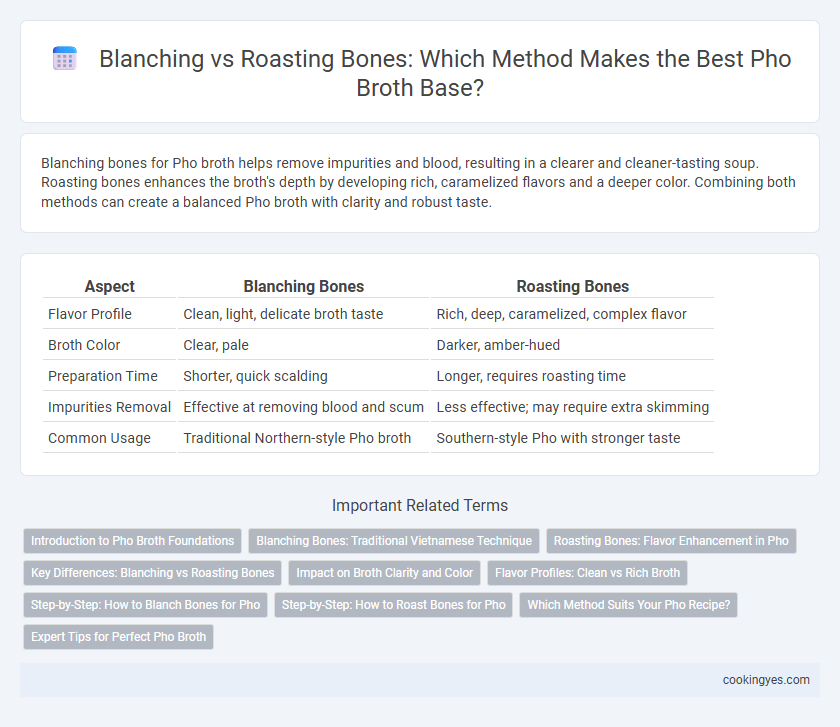 Blanching vs Roasting Bones: Which Method Makes the Best Pho Broth Base?

Blanching bones for Pho broth helps remove impurities and blood, resulting in a clearer and cleaner-tasting soup. Roasting bones enhances the broth's depth by developing rich, caramelized flavors and a deeper color. Combining both methods can create a balanced Pho broth with clarity and robust taste.

| Aspect | Blanching Bones | Roasting Bones |
|---|---|---|
| Flavor Profile | Clean, light, delicate broth taste | Rich, deep, caramelized, complex flavor |
| Broth Color | Clear, pale | Darker, amber-hued |
| Preparation Time | Shorter, quick scalding | Longer, requires roasting time |
| Impurities Removal | Effective at removing blood and scum | Less effective; may require extra skimming |
| Common Usage | Traditional Northern-style Pho broth | Southern-style Pho with stronger taste |

Important Related Terms

Introduction to Pho Broth Foundations
Blanching Bones: Traditional Vietnamese Technique
Roasting Bones: Flavor Enhancement in Pho
Key Differences: Blanching vs Roasting Bones
Impact on Broth Clarity and Color
Flavor Profiles: Clean vs Rich Broth
Step-by-Step: How to Blanch Bones for Pho
Step-by-Step: How to Roast Bones for Pho
Which Method Suits Your Pho Recipe?
Expert Tips for Perfect Pho Broth

cookingyes.com