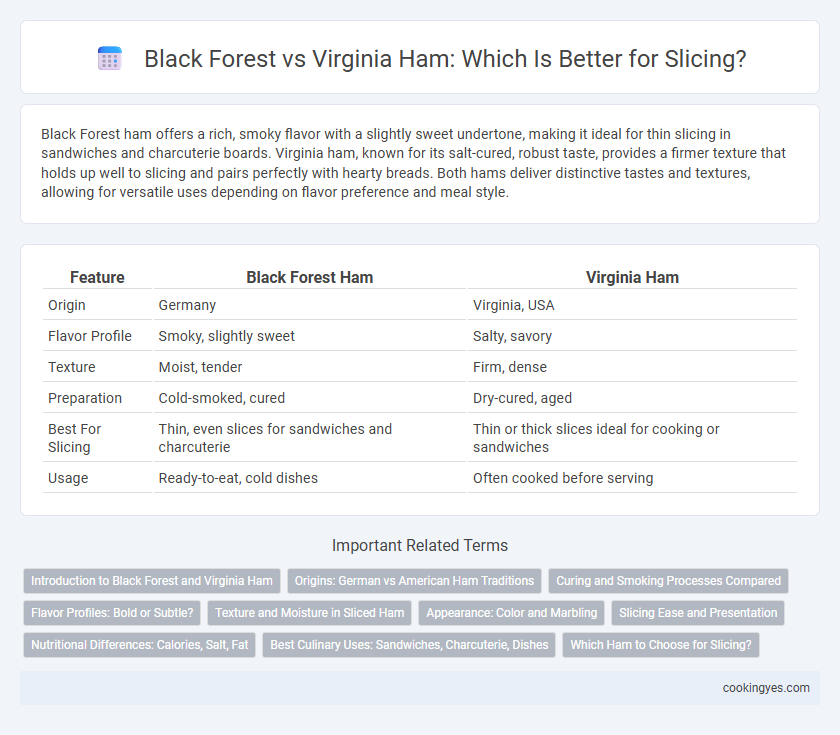 Black Forest vs Virginia Ham: Which Is Better for Slicing?

Black Forest ham offers a rich, smoky flavor with a slightly sweet undertone, making it ideal for thin slicing in sandwiches and charcuterie boards. Virginia ham, known for its salt-cured, robust taste, provides a firmer texture that holds up well to slicing and pairs perfectly with hearty breads. Both hams deliver distinctive tastes and textures, allowing for versatile uses depending on flavor preference and meal style.

| Feature | Black Forest Ham | Virginia Ham |
|---|---|---|
| Origin | Germany | Virginia, USA |
| Flavor Profile | Smoky, slightly sweet | Salty, savory |
| Texture | Moist, tender | Firm, dense |
| Preparation | Cold-smoked, cured | Dry-cured, aged |
| Best For Slicing | Thin, even slices for sandwiches and charcuterie | Thin or thick slices ideal for cooking or sandwiches |
| Usage | Ready-to-eat, cold dishes | Often cooked before serving |

Important Related Terms

Introduction to Black Forest and Virginia Ham
Origins: German vs American Ham Traditions
Curing and Smoking Processes Compared
Flavor Profiles: Bold or Subtle?
Texture and Moisture in Sliced Ham
Appearance: Color and Marbling
Slicing Ease and Presentation
Nutritional Differences: Calories, Salt, Fat
Best Culinary Uses: Sandwiches, Charcuterie, Dishes
Which Ham to Choose for Slicing?

cookingyes.com