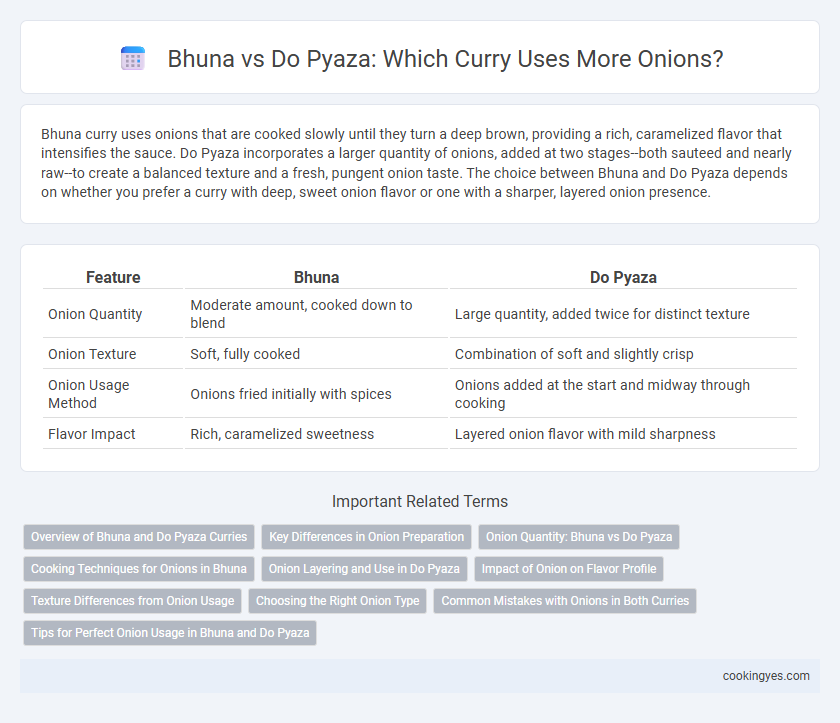 Bhuna vs Do Pyaza: Which Curry Uses More Onions?

Bhuna curry uses onions that are cooked slowly until they turn a deep brown, providing a rich, caramelized flavor that intensifies the sauce. Do Pyaza incorporates a larger quantity of onions, added at two stages--both sauteed and nearly raw--to create a balanced texture and a fresh, pungent onion taste. The choice between Bhuna and Do Pyaza depends on whether you prefer a curry with deep, sweet onion flavor or one with a sharper, layered onion presence.

| Feature | Bhuna | Do Pyaza |
|---|---|---|
| Onion Quantity | Moderate amount, cooked down to blend | Large quantity, added twice for distinct texture |
| Onion Texture | Soft, fully cooked | Combination of soft and slightly crisp |
| Onion Usage Method | Onions fried initially with spices | Onions added at the start and midway through cooking |
| Flavor Impact | Rich, caramelized sweetness | Layered onion flavor with mild sharpness |

Important Related Terms

Overview of Bhuna and Do Pyaza Curries
Key Differences in Onion Preparation
Onion Quantity: Bhuna vs Do Pyaza
Cooking Techniques for Onions in Bhuna
Onion Layering and Use in Do Pyaza
Impact of Onion on Flavor Profile
Texture Differences from Onion Usage
Choosing the Right Onion Type
Common Mistakes with Onions in Both Curries
Tips for Perfect Onion Usage in Bhuna and Do Pyaza

cookingyes.com