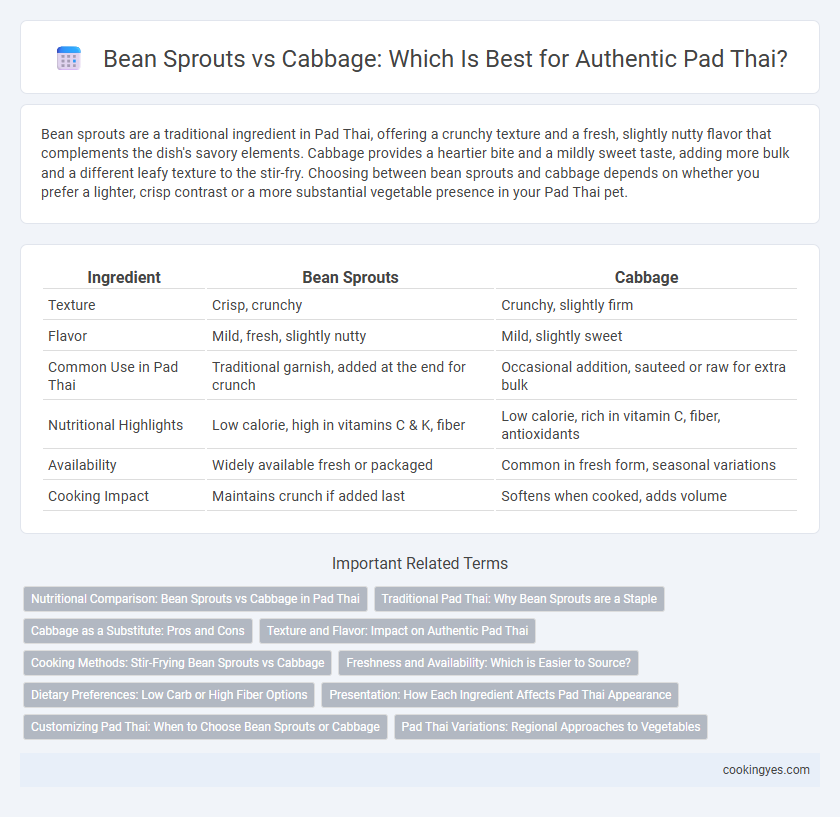 Bean Sprouts vs Cabbage: Which Is Best for Authentic Pad Thai?

Bean sprouts are a traditional ingredient in Pad Thai, offering a crunchy texture and a fresh, slightly nutty flavor that complements the dish's savory elements. Cabbage provides a heartier bite and a mildly sweet taste, adding more bulk and a different leafy texture to the stir-fry. Choosing between bean sprouts and cabbage depends on whether you prefer a lighter, crisp contrast or a more substantial vegetable presence in your Pad Thai pet.

| Ingredient | Bean Sprouts | Cabbage |
|---|---|---|
| Texture | Crisp, crunchy | Crunchy, slightly firm |
| Flavor | Mild, fresh, slightly nutty | Mild, slightly sweet |
| Common Use in Pad Thai | Traditional garnish, added at the end for crunch | Occasional addition, sauteed or raw for extra bulk |
| Nutritional Highlights | Low calorie, high in vitamins C & K, fiber | Low calorie, rich in vitamin C, fiber, antioxidants |
| Availability | Widely available fresh or packaged | Common in fresh form, seasonal variations |
| Cooking Impact | Maintains crunch if added last | Softens when cooked, adds volume |

Important Related Terms

Nutritional Comparison: Bean Sprouts vs Cabbage in Pad Thai
Traditional Pad Thai: Why Bean Sprouts are a Staple
Cabbage as a Substitute: Pros and Cons
Texture and Flavor: Impact on Authentic Pad Thai
Cooking Methods: Stir-Frying Bean Sprouts vs Cabbage
Freshness and Availability: Which is Easier to Source?
Dietary Preferences: Low Carb or High Fiber Options
Presentation: How Each Ingredient Affects Pad Thai Appearance
Customizing Pad Thai: When to Choose Bean Sprouts or Cabbage
Pad Thai Variations: Regional Approaches to Vegetables

cookingyes.com