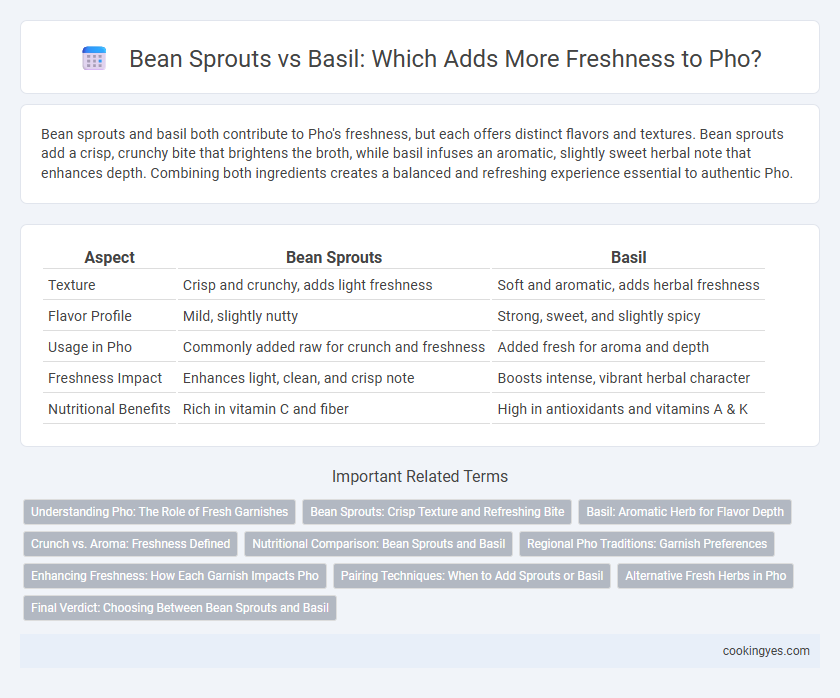 Bean Sprouts vs Basil: Which Adds More Freshness to Pho?

Bean sprouts and basil both contribute to Pho's freshness, but each offers distinct flavors and textures. Bean sprouts add a crisp, crunchy bite that brightens the broth, while basil infuses an aromatic, slightly sweet herbal note that enhances depth. Combining both ingredients creates a balanced and refreshing experience essential to authentic Pho.

| Aspect | Bean Sprouts | Basil |
|---|---|---|
| Texture | Crisp and crunchy, adds light freshness | Soft and aromatic, adds herbal freshness |
| Flavor Profile | Mild, slightly nutty | Strong, sweet, and slightly spicy |
| Usage in Pho | Commonly added raw for crunch and freshness | Added fresh for aroma and depth |
| Freshness Impact | Enhances light, clean, and crisp note | Boosts intense, vibrant herbal character |
| Nutritional Benefits | Rich in vitamin C and fiber | High in antioxidants and vitamins A & K |

Important Related Terms

Understanding Pho: The Role of Fresh Garnishes
Bean Sprouts: Crisp Texture and Refreshing Bite
Basil: Aromatic Herb for Flavor Depth
Crunch vs. Aroma: Freshness Defined
Nutritional Comparison: Bean Sprouts and Basil
Regional Pho Traditions: Garnish Preferences
Enhancing Freshness: How Each Garnish Impacts Pho
Pairing Techniques: When to Add Sprouts or Basil
Alternative Fresh Herbs in Pho
Final Verdict: Choosing Between Bean Sprouts and Basil

cookingyes.com