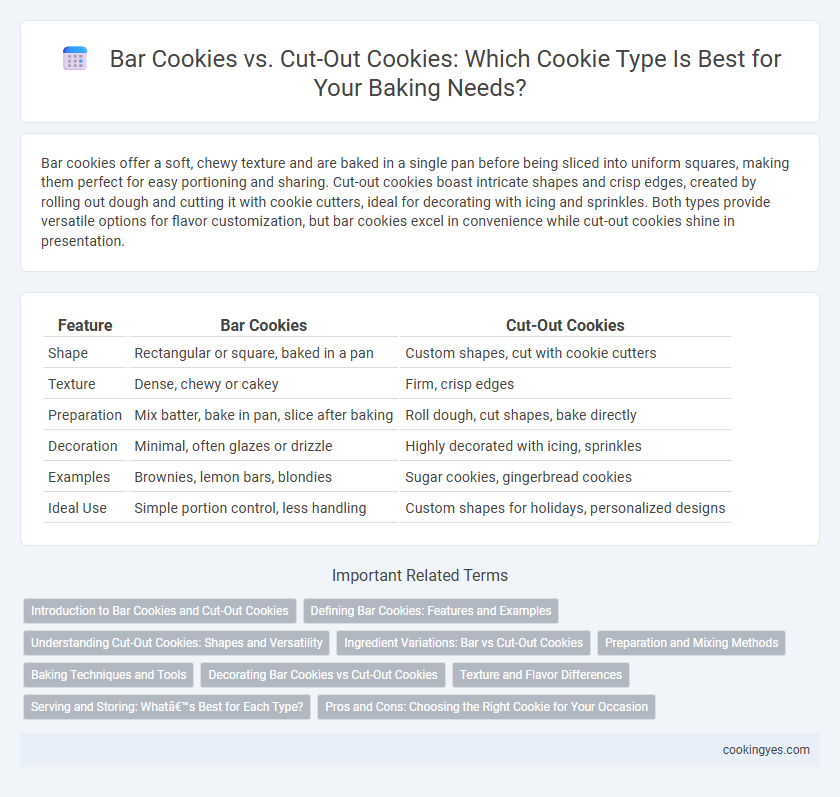 Bar Cookies vs. Cut-Out Cookies: Which Cookie Type Is Best for Your Baking Needs?

Bar cookies offer a soft, chewy texture and are baked in a single pan before being sliced into uniform squares, making them perfect for easy portioning and sharing. Cut-out cookies boast intricate shapes and crisp edges, created by rolling out dough and cutting it with cookie cutters, ideal for decorating with icing and sprinkles. Both types provide versatile options for flavor customization, but bar cookies excel in convenience while cut-out cookies shine in presentation.

| Feature | Bar Cookies | Cut-Out Cookies |
|---|---|---|
| Shape | Rectangular or square, baked in a pan | Custom shapes, cut with cookie cutters |
| Texture | Dense, chewy or cakey | Firm, crisp edges |
| Preparation | Mix batter, bake in pan, slice after baking | Roll dough, cut shapes, bake directly |
| Decoration | Minimal, often glazes or drizzle | Highly decorated with icing, sprinkles |
| Examples | Brownies, lemon bars, blondies | Sugar cookies, gingerbread cookies |
| Ideal Use | Simple portion control, less handling | Custom shapes for holidays, personalized designs |

Important Related Terms

Introduction to Bar Cookies and Cut-Out Cookies
Defining Bar Cookies: Features and Examples
Understanding Cut-Out Cookies: Shapes and Versatility
Ingredient Variations: Bar vs Cut-Out Cookies
Preparation and Mixing Methods
Baking Techniques and Tools
Decorating Bar Cookies vs Cut-Out Cookies
Texture and Flavor Differences
Serving and Storing: Whatâ€™s Best for Each Type?
Pros and Cons: Choosing the Right Cookie for Your Occasion

cookingyes.com