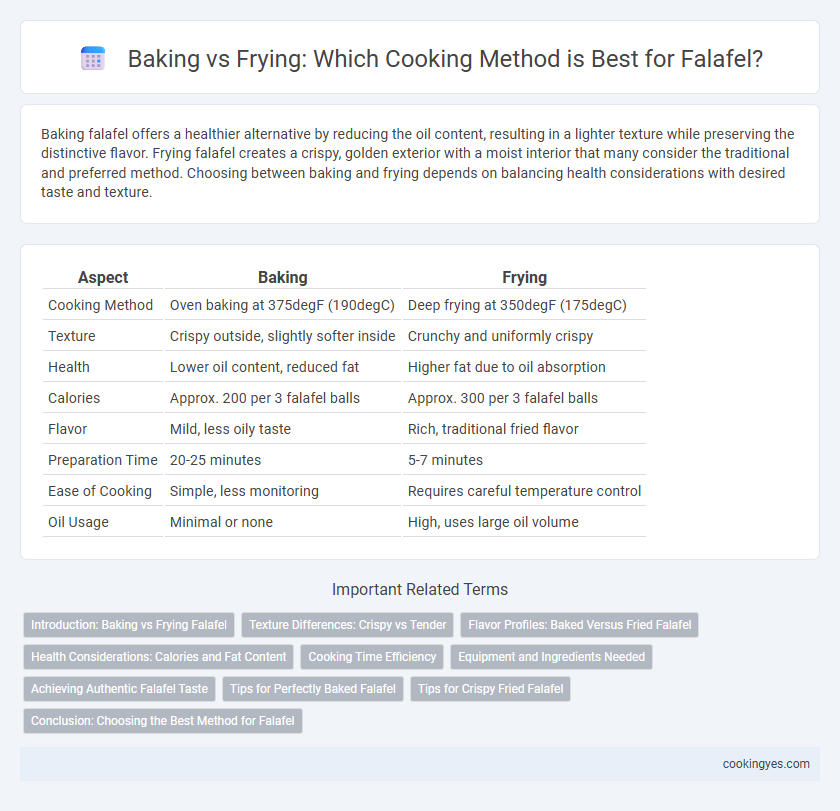 Baking vs Frying: Which Cooking Method is Best for Falafel?

Baking falafel offers a healthier alternative by reducing the oil content, resulting in a lighter texture while preserving the distinctive flavor. Frying falafel creates a crispy, golden exterior with a moist interior that many consider the traditional and preferred method. Choosing between baking and frying depends on balancing health considerations with desired taste and texture.

| Aspect | Baking | Frying |
|---|---|---|
| Cooking Method | Oven baking at 375degF (190degC) | Deep frying at 350degF (175degC) |
| Texture | Crispy outside, slightly softer inside | Crunchy and uniformly crispy |
| Health | Lower oil content, reduced fat | Higher fat due to oil absorption |
| Calories | Approx. 200 per 3 falafel balls | Approx. 300 per 3 falafel balls |
| Flavor | Mild, less oily taste | Rich, traditional fried flavor |
| Preparation Time | 20-25 minutes | 5-7 minutes |
| Ease of Cooking | Simple, less monitoring | Requires careful temperature control |
| Oil Usage | Minimal or none | High, uses large oil volume |

Important Related Terms

Introduction: Baking vs Frying Falafel
Texture Differences: Crispy vs Tender
Flavor Profiles: Baked Versus Fried Falafel
Health Considerations: Calories and Fat Content
Cooking Time Efficiency
Equipment and Ingredients Needed
Achieving Authentic Falafel Taste
Tips for Perfectly Baked Falafel
Tips for Crispy Fried Falafel
Conclusion: Choosing the Best Method for Falafel

cookingyes.com