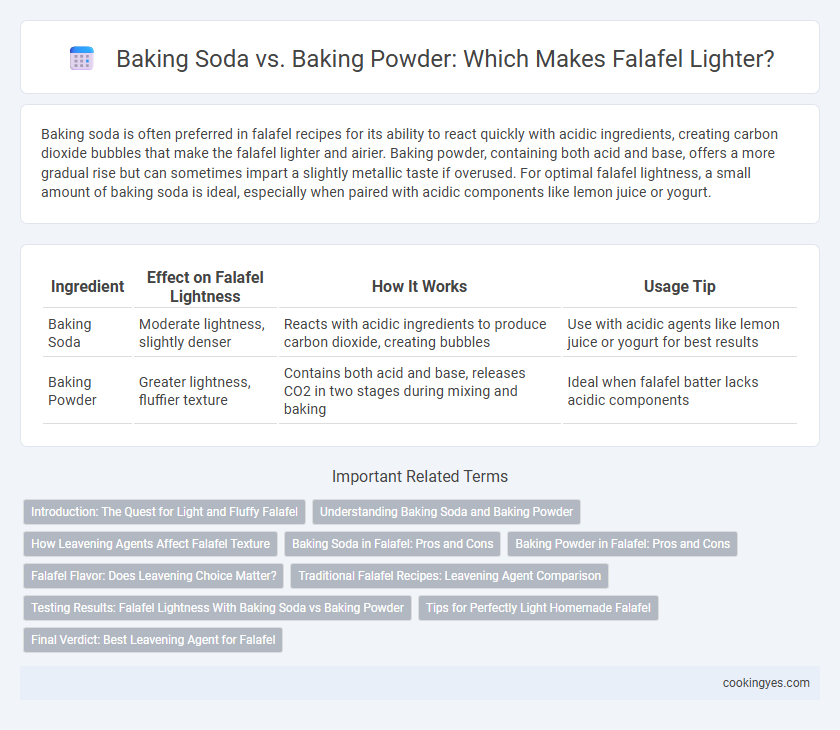 Baking Soda vs. Baking Powder: Which Makes Falafel Lighter?

Baking soda is often preferred in falafel recipes for its ability to react quickly with acidic ingredients, creating carbon dioxide bubbles that make the falafel lighter and airier. Baking powder, containing both acid and base, offers a more gradual rise but can sometimes impart a slightly metallic taste if overused. For optimal falafel lightness, a small amount of baking soda is ideal, especially when paired with acidic components like lemon juice or yogurt.

| Ingredient | Effect on Falafel Lightness | How It Works | Usage Tip |
|---|---|---|---|
| Baking Soda | Moderate lightness, slightly denser | Reacts with acidic ingredients to produce carbon dioxide, creating bubbles | Use with acidic agents like lemon juice or yogurt for best results |
| Baking Powder | Greater lightness, fluffier texture | Contains both acid and base, releases CO2 in two stages during mixing and baking | Ideal when falafel batter lacks acidic components |

Important Related Terms

Introduction: The Quest for Light and Fluffy Falafel
Understanding Baking Soda and Baking Powder
How Leavening Agents Affect Falafel Texture
Baking Soda in Falafel: Pros and Cons
Baking Powder in Falafel: Pros and Cons
Falafel Flavor: Does Leavening Choice Matter?
Traditional Falafel Recipes: Leavening Agent Comparison
Testing Results: Falafel Lightness With Baking Soda vs Baking Powder
Tips for Perfectly Light Homemade Falafel
Final Verdict: Best Leavening Agent for Falafel

cookingyes.com