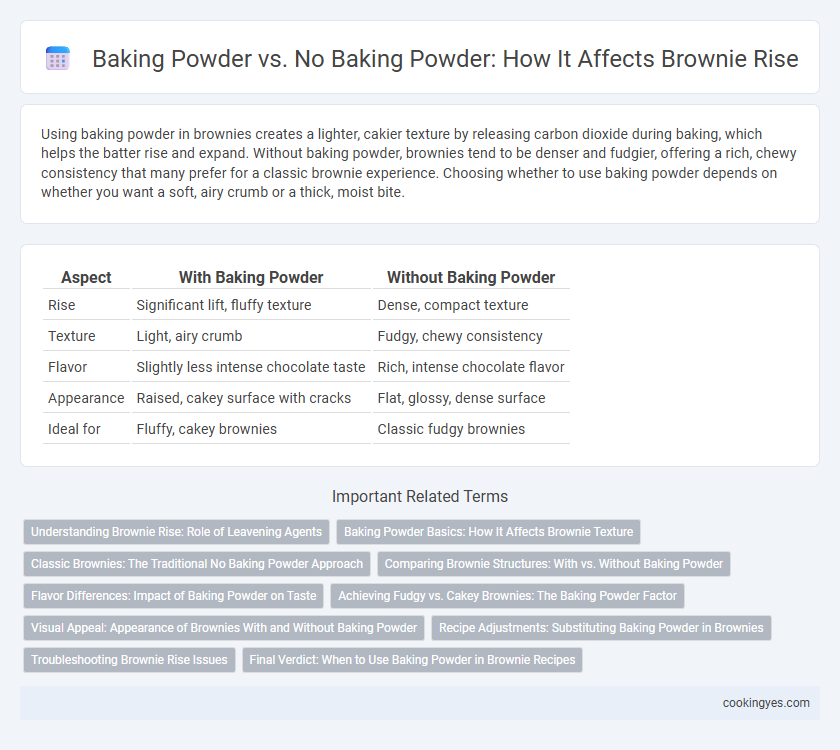 Baking Powder vs. No Baking Powder: How It Affects Brownie Rise

Using baking powder in brownies creates a lighter, cakier texture by releasing carbon dioxide during baking, which helps the batter rise and expand. Without baking powder, brownies tend to be denser and fudgier, offering a rich, chewy consistency that many prefer for a classic brownie experience. Choosing whether to use baking powder depends on whether you want a soft, airy crumb or a thick, moist bite.

| Aspect | With Baking Powder | Without Baking Powder |
|---|---|---|
| Rise | Significant lift, fluffy texture | Dense, compact texture |
| Texture | Light, airy crumb | Fudgy, chewy consistency |
| Flavor | Slightly less intense chocolate taste | Rich, intense chocolate flavor |
| Appearance | Raised, cakey surface with cracks | Flat, glossy, dense surface |
| Ideal for | Fluffy, cakey brownies | Classic fudgy brownies |

Important Related Terms

Understanding Brownie Rise: Role of Leavening Agents
Baking Powder Basics: How It Affects Brownie Texture
Classic Brownies: The Traditional No Baking Powder Approach
Comparing Brownie Structures: With vs. Without Baking Powder
Flavor Differences: Impact of Baking Powder on Taste
Achieving Fudgy vs. Cakey Brownies: The Baking Powder Factor
Visual Appeal: Appearance of Brownies With and Without Baking Powder
Recipe Adjustments: Substituting Baking Powder in Brownies
Troubleshooting Brownie Rise Issues
Final Verdict: When to Use Baking Powder in Brownie Recipes

cookingyes.com