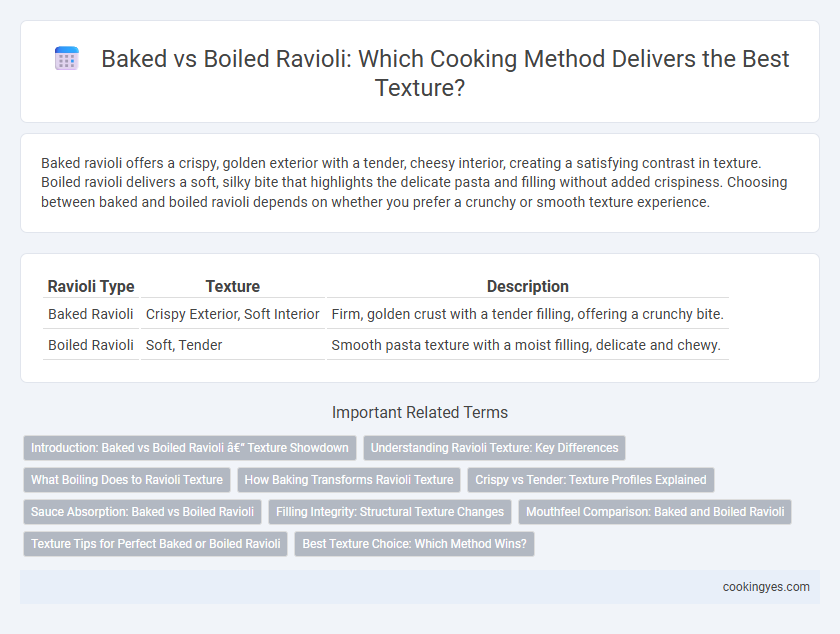 Baked vs Boiled Ravioli: Which Cooking Method Delivers the Best Texture?

Baked ravioli offers a crispy, golden exterior with a tender, cheesy interior, creating a satisfying contrast in texture. Boiled ravioli delivers a soft, silky bite that highlights the delicate pasta and filling without added crispiness. Choosing between baked and boiled ravioli depends on whether you prefer a crunchy or smooth texture experience.

| Ravioli Type | Texture | Description |
|---|---|---|
| Baked Ravioli | Crispy Exterior, Soft Interior | Firm, golden crust with a tender filling, offering a crunchy bite. |
| Boiled Ravioli | Soft, Tender | Smooth pasta texture with a moist filling, delicate and chewy. |

Important Related Terms

Introduction: Baked vs Boiled Ravioli â€" Texture Showdown
Understanding Ravioli Texture: Key Differences
What Boiling Does to Ravioli Texture
How Baking Transforms Ravioli Texture
Crispy vs Tender: Texture Profiles Explained
Sauce Absorption: Baked vs Boiled Ravioli
Filling Integrity: Structural Texture Changes
Mouthfeel Comparison: Baked and Boiled Ravioli
Texture Tips for Perfect Baked or Boiled Ravioli
Best Texture Choice: Which Method Wins?

cookingyes.com