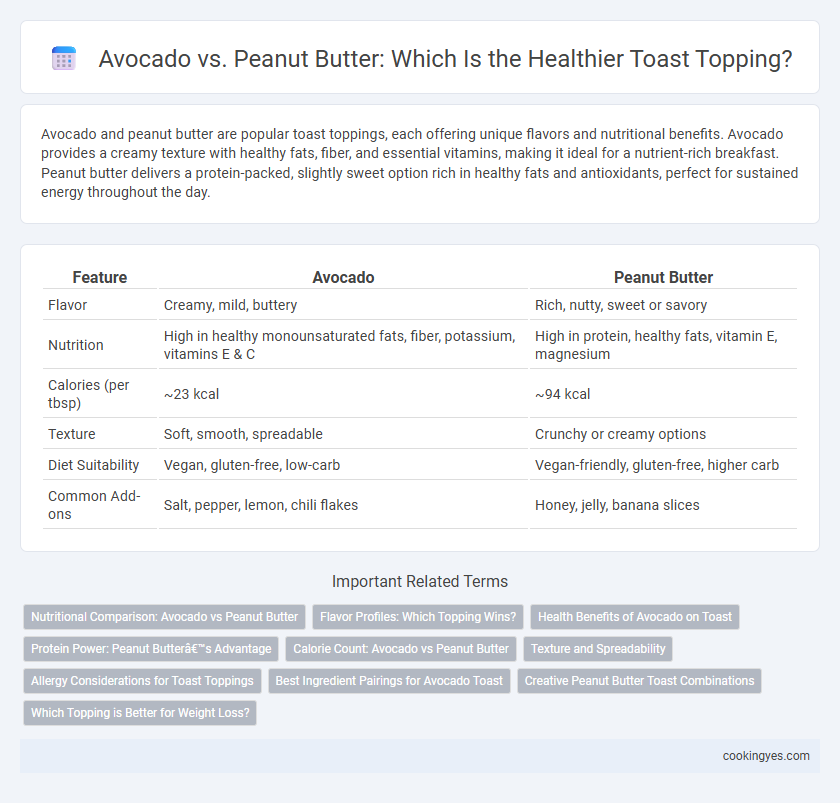 Avocado vs. Peanut Butter: Which Is the Healthier Toast Topping?

Avocado and peanut butter are popular toast toppings, each offering unique flavors and nutritional benefits. Avocado provides a creamy texture with healthy fats, fiber, and essential vitamins, making it ideal for a nutrient-rich breakfast. Peanut butter delivers a protein-packed, slightly sweet option rich in healthy fats and antioxidants, perfect for sustained energy throughout the day.

| Feature | Avocado | Peanut Butter |
|---|---|---|
| Flavor | Creamy, mild, buttery | Rich, nutty, sweet or savory |
| Nutrition | High in healthy monounsaturated fats, fiber, potassium, vitamins E & C | High in protein, healthy fats, vitamin E, magnesium |
| Calories (per tbsp) | ~23 kcal | ~94 kcal |
| Texture | Soft, smooth, spreadable | Crunchy or creamy options |
| Diet Suitability | Vegan, gluten-free, low-carb | Vegan-friendly, gluten-free, higher carb |
| Common Add-ons | Salt, pepper, lemon, chili flakes | Honey, jelly, banana slices |

Important Related Terms

Nutritional Comparison: Avocado vs Peanut Butter
Flavor Profiles: Which Topping Wins?
Health Benefits of Avocado on Toast
Protein Power: Peanut Butterâ€™s Advantage
Calorie Count: Avocado vs Peanut Butter
Texture and Spreadability
Allergy Considerations for Toast Toppings
Best Ingredient Pairings for Avocado Toast
Creative Peanut Butter Toast Combinations
Which Topping is Better for Weight Loss?

cookingyes.com