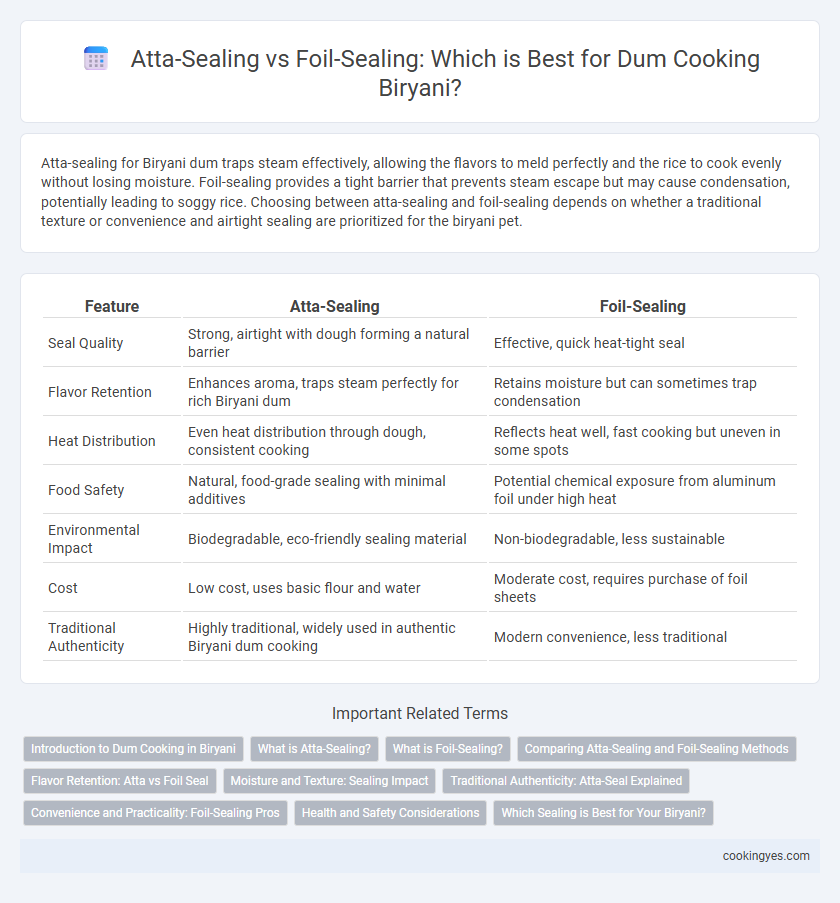 Atta-Sealing vs Foil-Sealing: Which is Best for Dum Cooking Biryani?

Atta-sealing for Biryani dum traps steam effectively, allowing the flavors to meld perfectly and the rice to cook evenly without losing moisture. Foil-sealing provides a tight barrier that prevents steam escape but may cause condensation, potentially leading to soggy rice. Choosing between atta-sealing and foil-sealing depends on whether a traditional texture or convenience and airtight sealing are prioritized for the biryani pet.

| Feature | Atta-Sealing | Foil-Sealing |
|---|---|---|
| Seal Quality | Strong, airtight with dough forming a natural barrier | Effective, quick heat-tight seal |
| Flavor Retention | Enhances aroma, traps steam perfectly for rich Biryani dum | Retains moisture but can sometimes trap condensation |
| Heat Distribution | Even heat distribution through dough, consistent cooking | Reflects heat well, fast cooking but uneven in some spots |
| Food Safety | Natural, food-grade sealing with minimal additives | Potential chemical exposure from aluminum foil under high heat |
| Environmental Impact | Biodegradable, eco-friendly sealing material | Non-biodegradable, less sustainable |
| Cost | Low cost, uses basic flour and water | Moderate cost, requires purchase of foil sheets |
| Traditional Authenticity | Highly traditional, widely used in authentic Biryani dum cooking | Modern convenience, less traditional |

Important Related Terms

Introduction to Dum Cooking in Biryani
What is Atta-Sealing?
What is Foil-Sealing?
Comparing Atta-Sealing and Foil-Sealing Methods
Flavor Retention: Atta vs Foil Seal
Moisture and Texture: Sealing Impact
Traditional Authenticity: Atta-Seal Explained
Convenience and Practicality: Foil-Sealing Pros
Health and Safety Considerations
Which Sealing is Best for Your Biryani?

cookingyes.com