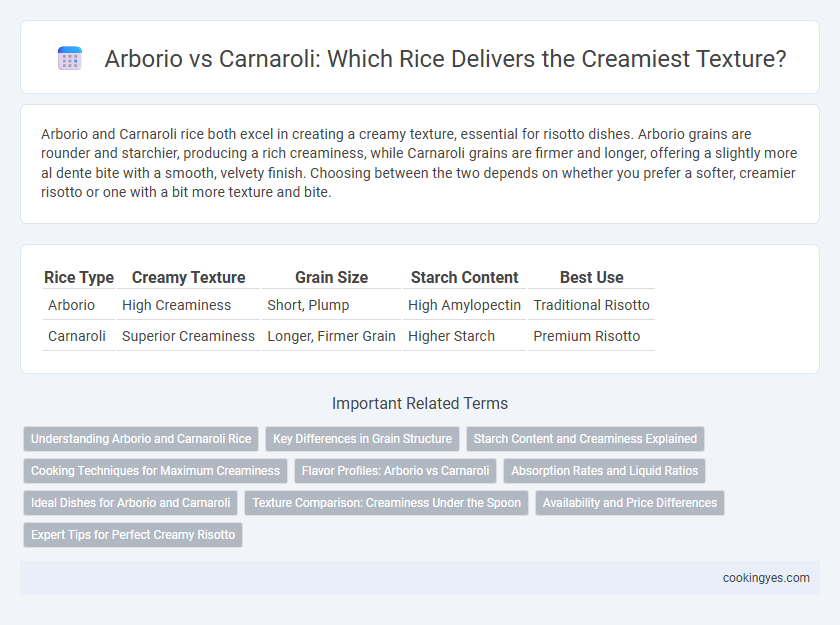 Arborio vs Carnaroli: Which Rice Delivers the Creamiest Texture?

Arborio and Carnaroli rice both excel in creating a creamy texture, essential for risotto dishes. Arborio grains are rounder and starchier, producing a rich creaminess, while Carnaroli grains are firmer and longer, offering a slightly more al dente bite with a smooth, velvety finish. Choosing between the two depends on whether you prefer a softer, creamier risotto or one with a bit more texture and bite.

| Rice Type | Creamy Texture | Grain Size | Starch Content | Best Use |
|---|---|---|---|---|
| Arborio | High Creaminess | Short, Plump | High Amylopectin | Traditional Risotto |
| Carnaroli | Superior Creaminess | Longer, Firmer Grain | Higher Starch | Premium Risotto |

Important Related Terms

Understanding Arborio and Carnaroli Rice
Key Differences in Grain Structure
Starch Content and Creaminess Explained
Cooking Techniques for Maximum Creaminess
Flavor Profiles: Arborio vs Carnaroli
Absorption Rates and Liquid Ratios
Ideal Dishes for Arborio and Carnaroli
Texture Comparison: Creaminess Under the Spoon
Availability and Price Differences
Expert Tips for Perfect Creamy Risotto

cookingyes.com