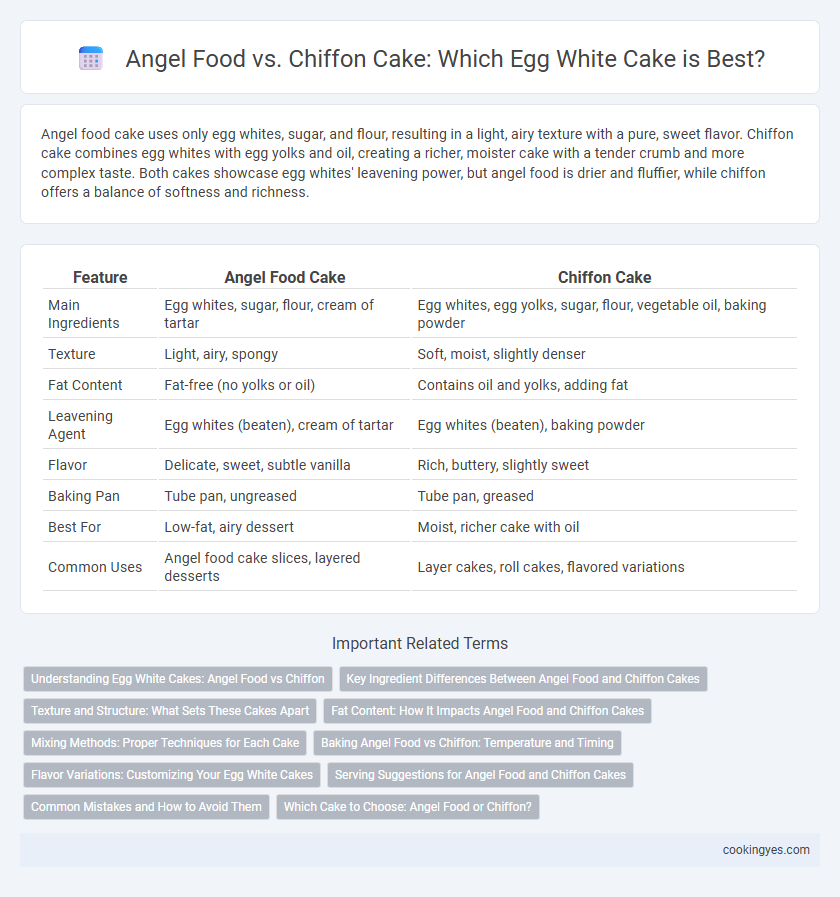 Angel Food vs. Chiffon Cake: Which Egg White Cake is Best?

Angel food cake uses only egg whites, sugar, and flour, resulting in a light, airy texture with a pure, sweet flavor. Chiffon cake combines egg whites with egg yolks and oil, creating a richer, moister cake with a tender crumb and more complex taste. Both cakes showcase egg whites' leavening power, but angel food is drier and fluffier, while chiffon offers a balance of softness and richness.

| Feature | Angel Food Cake | Chiffon Cake |
|---|---|---|
| Main Ingredients | Egg whites, sugar, flour, cream of tartar | Egg whites, egg yolks, sugar, flour, vegetable oil, baking powder |
| Texture | Light, airy, spongy | Soft, moist, slightly denser |
| Fat Content | Fat-free (no yolks or oil) | Contains oil and yolks, adding fat |
| Leavening Agent | Egg whites (beaten), cream of tartar | Egg whites (beaten), baking powder |
| Flavor | Delicate, sweet, subtle vanilla | Rich, buttery, slightly sweet |
| Baking Pan | Tube pan, ungreased | Tube pan, greased |
| Best For | Low-fat, airy dessert | Moist, richer cake with oil |
| Common Uses | Angel food cake slices, layered desserts | Layer cakes, roll cakes, flavored variations |

Important Related Terms

Understanding Egg White Cakes: Angel Food vs Chiffon

Key Ingredient Differences Between Angel Food and Chiffon Cakes

Texture and Structure: What Sets These Cakes Apart

Fat Content: How It Impacts Angel Food and Chiffon Cakes

Mixing Methods: Proper Techniques for Each Cake

Baking Angel Food vs Chiffon: Temperature and Timing

Flavor Variations: Customizing Your Egg White Cakes

Serving Suggestions for Angel Food and Chiffon Cakes

Common Mistakes and How to Avoid Them

Which Cake to Choose: Angel Food or Chiffon?

cookingyes.com