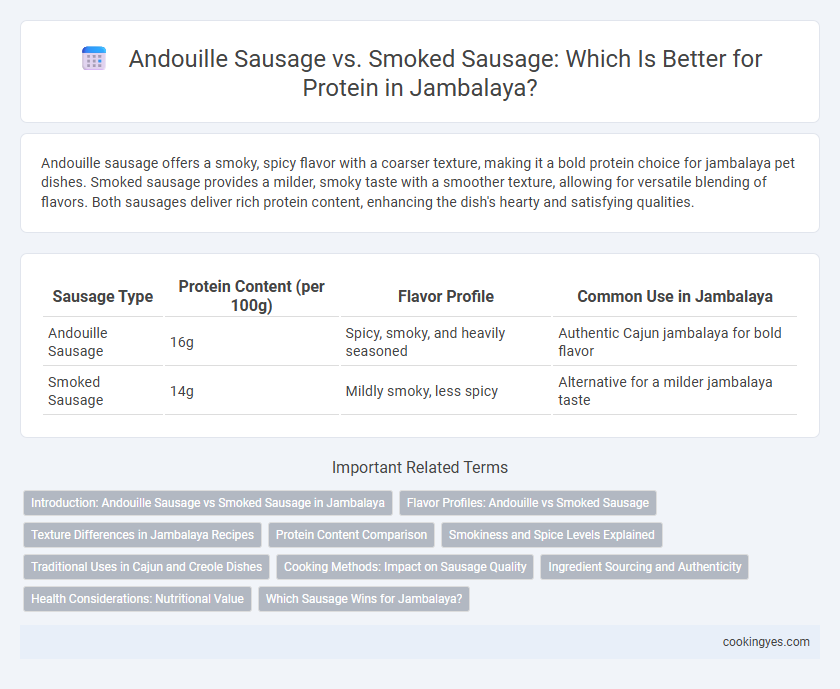 Andouille Sausage vs. Smoked Sausage: Which Is Better for Protein in Jambalaya?

Andouille sausage offers a smoky, spicy flavor with a coarser texture, making it a bold protein choice for jambalaya pet dishes. Smoked sausage provides a milder, smoky taste with a smoother texture, allowing for versatile blending of flavors. Both sausages deliver rich protein content, enhancing the dish's hearty and satisfying qualities.

| Sausage Type | Protein Content (per 100g) | Flavor Profile | Common Use in Jambalaya |
|---|---|---|---|
| Andouille Sausage | 16g | Spicy, smoky, and heavily seasoned | Authentic Cajun jambalaya for bold flavor |
| Smoked Sausage | 14g | Mildly smoky, less spicy | Alternative for a milder jambalaya taste |

Important Related Terms

Introduction: Andouille Sausage vs Smoked Sausage in Jambalaya
Flavor Profiles: Andouille vs Smoked Sausage
Texture Differences in Jambalaya Recipes
Protein Content Comparison
Smokiness and Spice Levels Explained
Traditional Uses in Cajun and Creole Dishes
Cooking Methods: Impact on Sausage Quality
Ingredient Sourcing and Authenticity
Health Considerations: Nutritional Value
Which Sausage Wins for Jambalaya?

cookingyes.com