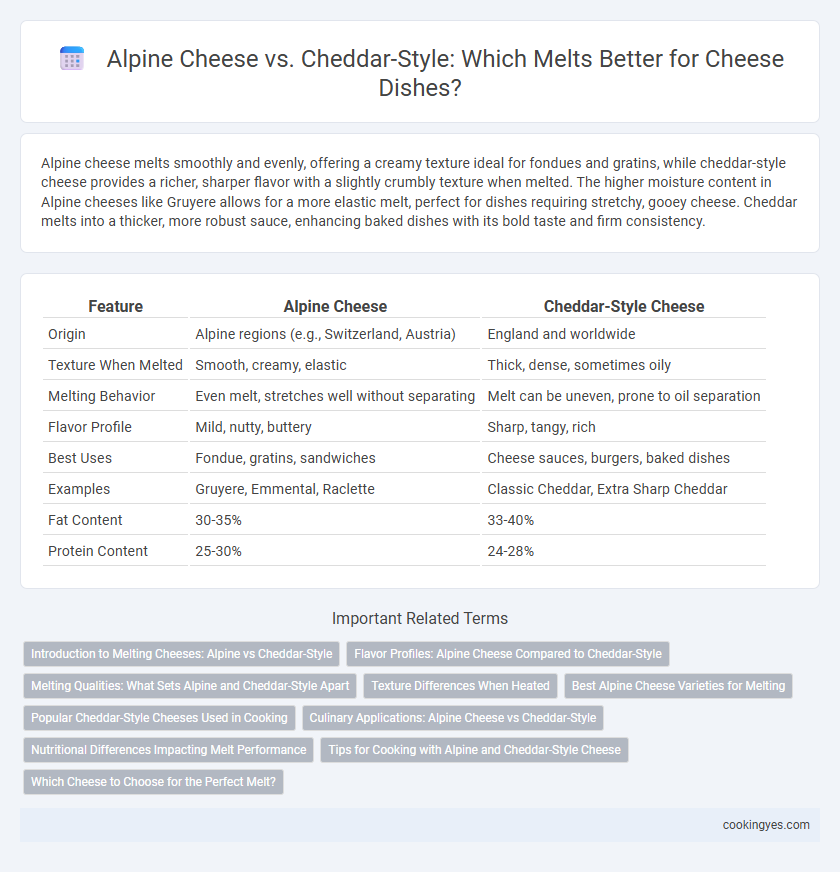 Alpine Cheese vs. Cheddar-Style: Which Melts Better for Cheese Dishes?

Alpine cheese melts smoothly and evenly, offering a creamy texture ideal for fondues and gratins, while cheddar-style cheese provides a richer, sharper flavor with a slightly crumbly texture when melted. The higher moisture content in Alpine cheeses like Gruyere allows for a more elastic melt, perfect for dishes requiring stretchy, gooey cheese. Cheddar melts into a thicker, more robust sauce, enhancing baked dishes with its bold taste and firm consistency.

| Feature | Alpine Cheese | Cheddar-Style Cheese |
|---|---|---|
| Origin | Alpine regions (e.g., Switzerland, Austria) | England and worldwide |
| Texture When Melted | Smooth, creamy, elastic | Thick, dense, sometimes oily |
| Melting Behavior | Even melt, stretches well without separating | Melt can be uneven, prone to oil separation |
| Flavor Profile | Mild, nutty, buttery | Sharp, tangy, rich |
| Best Uses | Fondue, gratins, sandwiches | Cheese sauces, burgers, baked dishes |
| Examples | Gruyere, Emmental, Raclette | Classic Cheddar, Extra Sharp Cheddar |
| Fat Content | 30-35% | 33-40% |
| Protein Content | 25-30% | 24-28% |

Important Related Terms

Introduction to Melting Cheeses: Alpine vs Cheddar-Style
Flavor Profiles: Alpine Cheese Compared to Cheddar-Style
Melting Qualities: What Sets Alpine and Cheddar-Style Apart
Texture Differences When Heated
Best Alpine Cheese Varieties for Melting
Popular Cheddar-Style Cheeses Used in Cooking
Culinary Applications: Alpine Cheese vs Cheddar-Style
Nutritional Differences Impacting Melt Performance
Tips for Cooking with Alpine and Cheddar-Style Cheese
Which Cheese to Choose for the Perfect Melt?

cookingyes.com