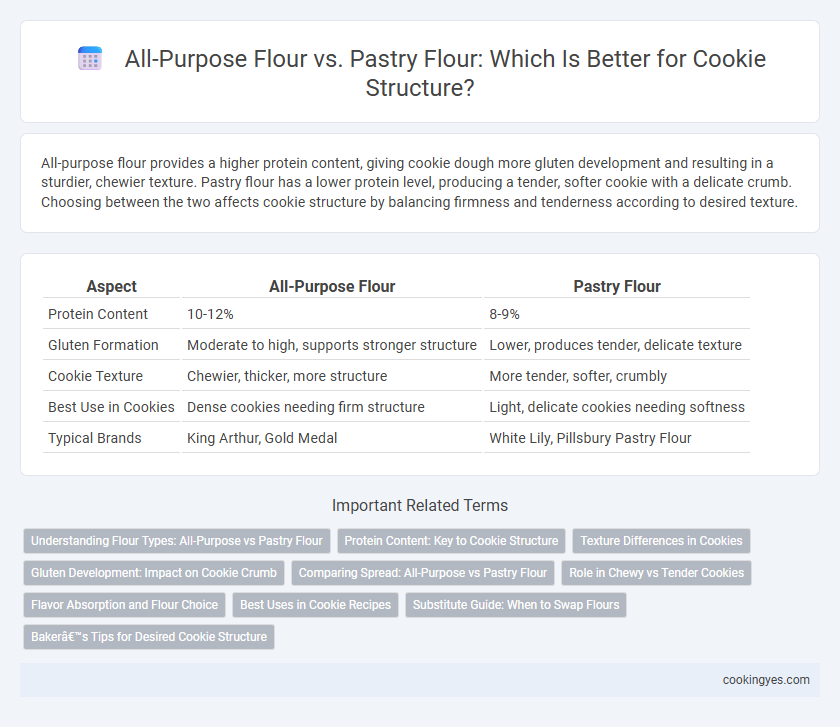 All-Purpose Flour vs. Pastry Flour: Which Is Better for Cookie Structure?

All-purpose flour provides a higher protein content, giving cookie dough more gluten development and resulting in a sturdier, chewier texture. Pastry flour has a lower protein level, producing a tender, softer cookie with a delicate crumb. Choosing between the two affects cookie structure by balancing firmness and tenderness according to desired texture.

| Aspect | All-Purpose Flour | Pastry Flour |
|---|---|---|
| Protein Content | 10-12% | 8-9% |
| Gluten Formation | Moderate to high, supports stronger structure | Lower, produces tender, delicate texture |
| Cookie Texture | Chewier, thicker, more structure | More tender, softer, crumbly |
| Best Use in Cookies | Dense cookies needing firm structure | Light, delicate cookies needing softness |
| Typical Brands | King Arthur, Gold Medal | White Lily, Pillsbury Pastry Flour |

Important Related Terms

Understanding Flour Types: All-Purpose vs Pastry Flour
Protein Content: Key to Cookie Structure
Texture Differences in Cookies
Gluten Development: Impact on Cookie Crumb
Comparing Spread: All-Purpose vs Pastry Flour
Role in Chewy vs Tender Cookies
Flavor Absorption and Flour Choice
Best Uses in Cookie Recipes
Substitute Guide: When to Swap Flours
Bakerâ€™s Tips for Desired Cookie Structure

cookingyes.com