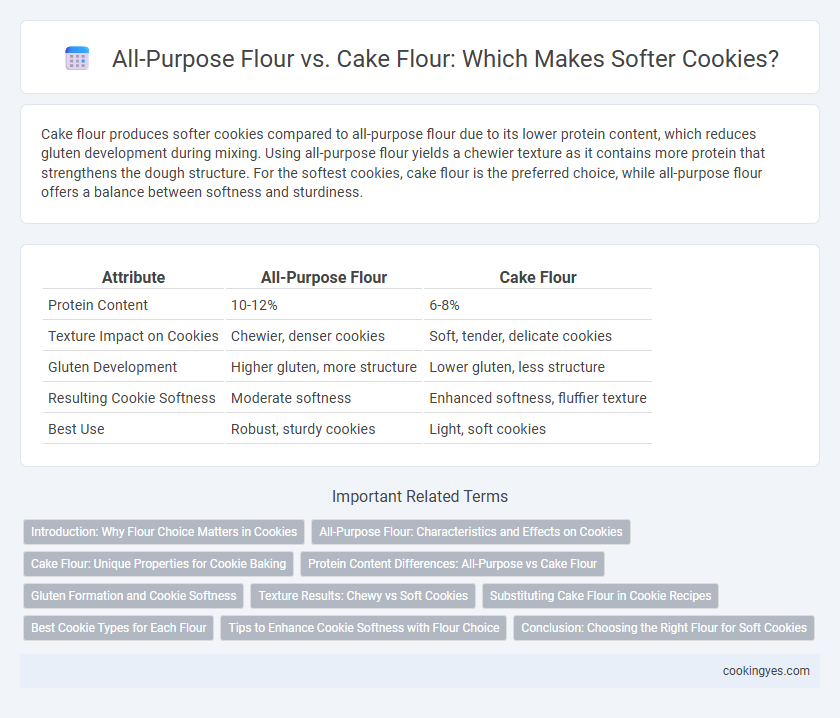 All-Purpose Flour vs. Cake Flour: Which Makes Softer Cookies?

Cake flour produces softer cookies compared to all-purpose flour due to its lower protein content, which reduces gluten development during mixing. Using all-purpose flour yields a chewier texture as it contains more protein that strengthens the dough structure. For the softest cookies, cake flour is the preferred choice, while all-purpose flour offers a balance between softness and sturdiness.

| Attribute | All-Purpose Flour | Cake Flour |
|---|---|---|
| Protein Content | 10-12% | 6-8% |
| Texture Impact on Cookies | Chewier, denser cookies | Soft, tender, delicate cookies |
| Gluten Development | Higher gluten, more structure | Lower gluten, less structure |
| Resulting Cookie Softness | Moderate softness | Enhanced softness, fluffier texture |
| Best Use | Robust, sturdy cookies | Light, soft cookies |

Important Related Terms

Introduction: Why Flour Choice Matters in Cookies
All-Purpose Flour: Characteristics and Effects on Cookies
Cake Flour: Unique Properties for Cookie Baking
Protein Content Differences: All-Purpose vs Cake Flour
Gluten Formation and Cookie Softness
Texture Results: Chewy vs Soft Cookies
Substituting Cake Flour in Cookie Recipes
Best Cookie Types for Each Flour
Tips to Enhance Cookie Softness with Flour Choice
Conclusion: Choosing the Right Flour for Soft Cookies

cookingyes.com