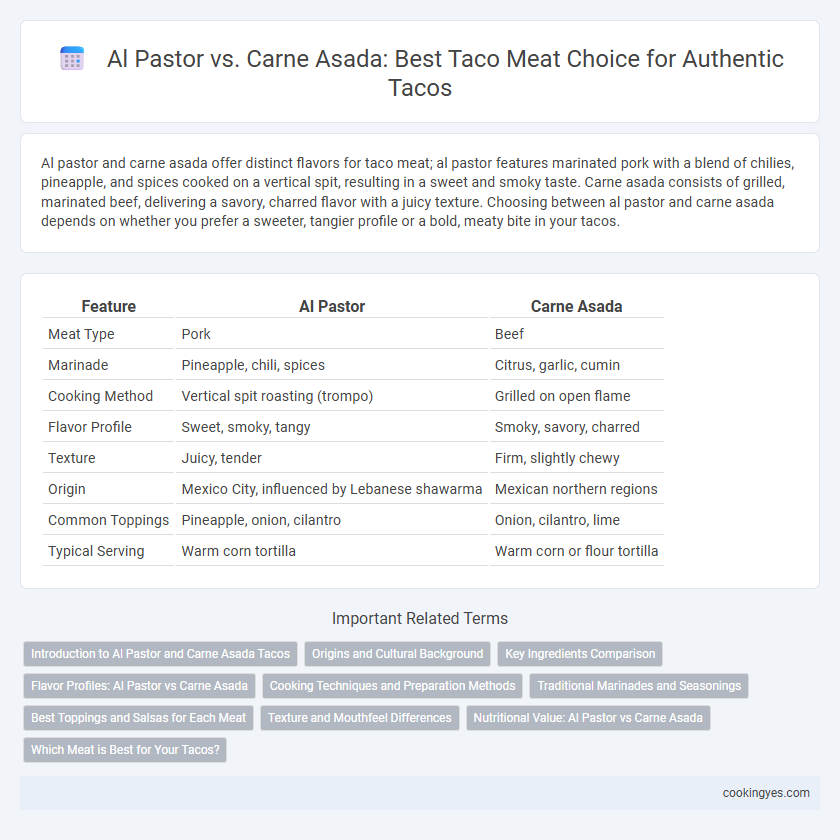 Al Pastor vs. Carne Asada: Best Taco Meat Choice for Authentic Tacos

Al pastor and carne asada offer distinct flavors for taco meat; al pastor features marinated pork with a blend of chilies, pineapple, and spices cooked on a vertical spit, resulting in a sweet and smoky taste. Carne asada consists of grilled, marinated beef, delivering a savory, charred flavor with a juicy texture. Choosing between al pastor and carne asada depends on whether you prefer a sweeter, tangier profile or a bold, meaty bite in your tacos.

| Feature | Al Pastor | Carne Asada |
|---|---|---|
| Meat Type | Pork | Beef |
| Marinade | Pineapple, chili, spices | Citrus, garlic, cumin |
| Cooking Method | Vertical spit roasting (trompo) | Grilled on open flame |
| Flavor Profile | Sweet, smoky, tangy | Smoky, savory, charred |
| Texture | Juicy, tender | Firm, slightly chewy |
| Origin | Mexico City, influenced by Lebanese shawarma | Mexican northern regions |
| Common Toppings | Pineapple, onion, cilantro | Onion, cilantro, lime |
| Typical Serving | Warm corn tortilla | Warm corn or flour tortilla |

Important Related Terms

Introduction to Al Pastor and Carne Asada Tacos
Origins and Cultural Background
Key Ingredients Comparison
Flavor Profiles: Al Pastor vs Carne Asada
Cooking Techniques and Preparation Methods
Traditional Marinades and Seasonings
Best Toppings and Salsas for Each Meat
Texture and Mouthfeel Differences
Nutritional Value: Al Pastor vs Carne Asada
Which Meat is Best for Your Tacos?

cookingyes.com