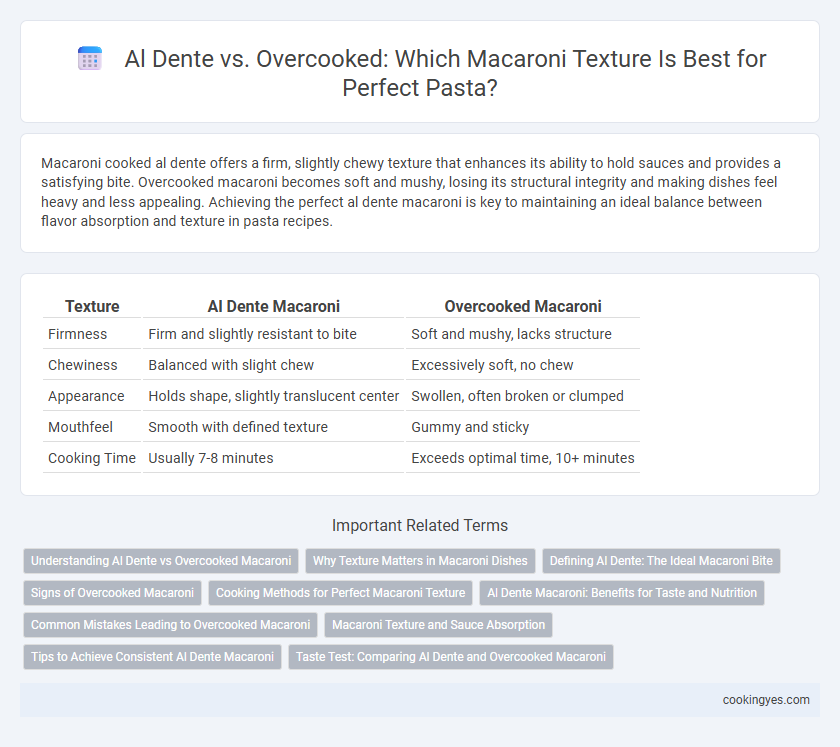 Al Dente vs. Overcooked: Which Macaroni Texture Is Best for Perfect Pasta?

Macaroni cooked al dente offers a firm, slightly chewy texture that enhances its ability to hold sauces and provides a satisfying bite. Overcooked macaroni becomes soft and mushy, losing its structural integrity and making dishes feel heavy and less appealing. Achieving the perfect al dente macaroni is key to maintaining an ideal balance between flavor absorption and texture in pasta recipes.

| Texture | Al Dente Macaroni | Overcooked Macaroni |
|---|---|---|
| Firmness | Firm and slightly resistant to bite | Soft and mushy, lacks structure |
| Chewiness | Balanced with slight chew | Excessively soft, no chew |
| Appearance | Holds shape, slightly translucent center | Swollen, often broken or clumped |
| Mouthfeel | Smooth with defined texture | Gummy and sticky |
| Cooking Time | Usually 7-8 minutes | Exceeds optimal time, 10+ minutes |

Important Related Terms

Understanding Al Dente vs Overcooked Macaroni
Why Texture Matters in Macaroni Dishes
Defining Al Dente: The Ideal Macaroni Bite
Signs of Overcooked Macaroni
Cooking Methods for Perfect Macaroni Texture
Al Dente Macaroni: Benefits for Taste and Nutrition
Common Mistakes Leading to Overcooked Macaroni
Macaroni Texture and Sauce Absorption
Tips to Achieve Consistent Al Dente Macaroni
Taste Test: Comparing Al Dente and Overcooked Macaroni

cookingyes.com