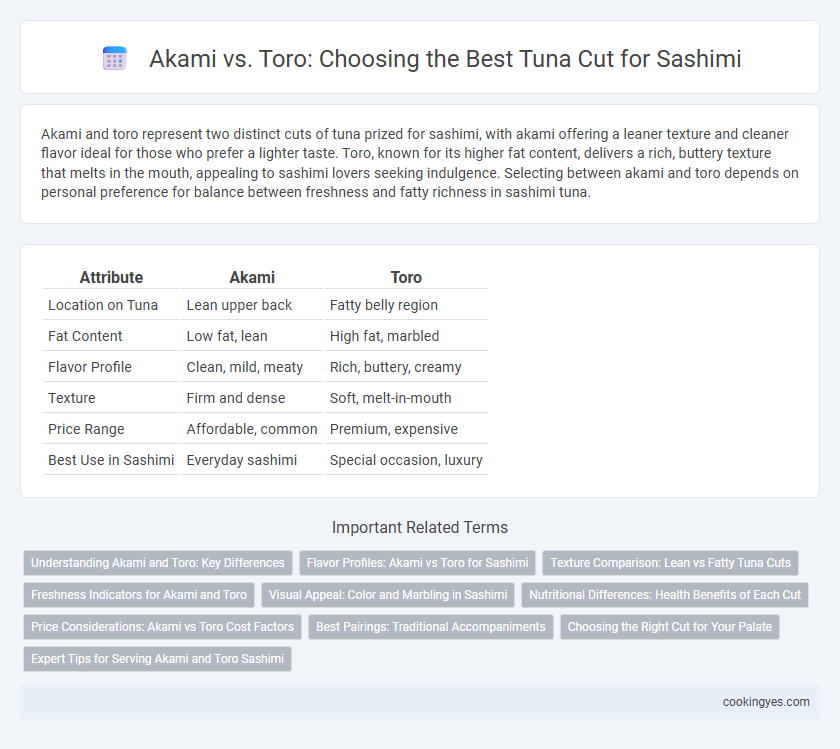 Akami vs. Toro: Choosing the Best Tuna Cut for Sashimi

Akami and toro represent two distinct cuts of tuna prized for sashimi, with akami offering a leaner texture and cleaner flavor ideal for those who prefer a lighter taste. Toro, known for its higher fat content, delivers a rich, buttery texture that melts in the mouth, appealing to sashimi lovers seeking indulgence. Selecting between akami and toro depends on personal preference for balance between freshness and fatty richness in sashimi tuna.

| Attribute | Akami | Toro |
|---|---|---|
| Location on Tuna | Lean upper back | Fatty belly region |
| Fat Content | Low fat, lean | High fat, marbled |
| Flavor Profile | Clean, mild, meaty | Rich, buttery, creamy |
| Texture | Firm and dense | Soft, melt-in-mouth |
| Price Range | Affordable, common | Premium, expensive |
| Best Use in Sashimi | Everyday sashimi | Special occasion, luxury |

Important Related Terms

Understanding Akami and Toro: Key Differences
Flavor Profiles: Akami vs Toro for Sashimi
Texture Comparison: Lean vs Fatty Tuna Cuts
Freshness Indicators for Akami and Toro
Visual Appeal: Color and Marbling in Sashimi
Nutritional Differences: Health Benefits of Each Cut
Price Considerations: Akami vs Toro Cost Factors
Best Pairings: Traditional Accompaniments
Choosing the Right Cut for Your Palate
Expert Tips for Serving Akami and Toro Sashimi

cookingyes.com