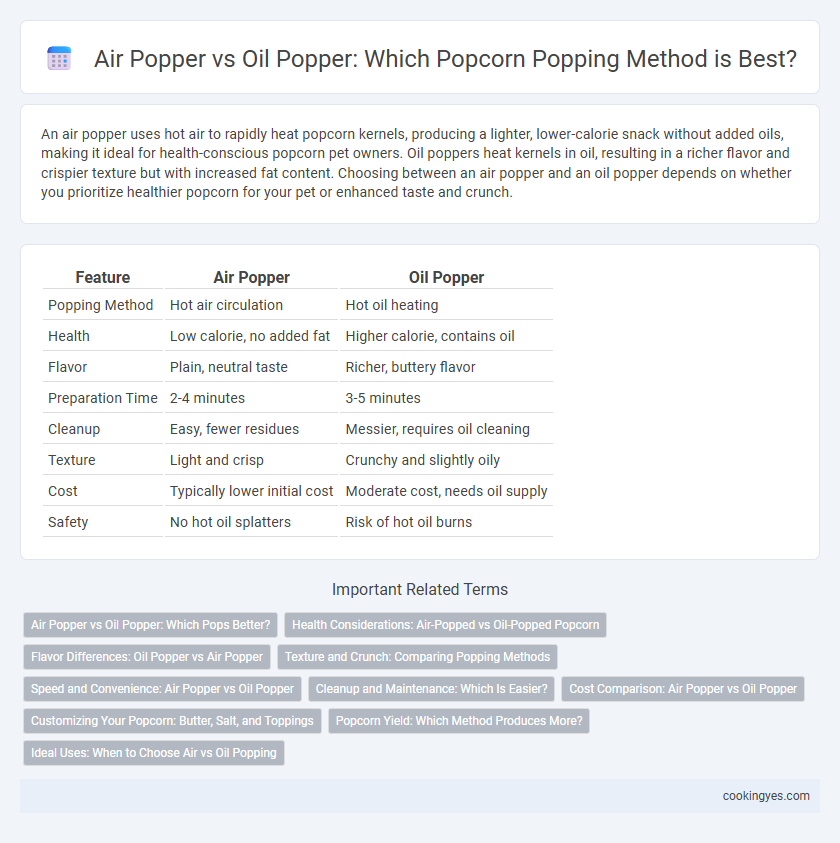 Air Popper vs Oil Popper: Which Popcorn Popping Method is Best?

An air popper uses hot air to rapidly heat popcorn kernels, producing a lighter, lower-calorie snack without added oils, making it ideal for health-conscious popcorn pet owners. Oil poppers heat kernels in oil, resulting in a richer flavor and crispier texture but with increased fat content. Choosing between an air popper and an oil popper depends on whether you prioritize healthier popcorn for your pet or enhanced taste and crunch.

| Feature | Air Popper | Oil Popper |
|---|---|---|
| Popping Method | Hot air circulation | Hot oil heating |
| Health | Low calorie, no added fat | Higher calorie, contains oil |
| Flavor | Plain, neutral taste | Richer, buttery flavor |
| Preparation Time | 2-4 minutes | 3-5 minutes |
| Cleanup | Easy, fewer residues | Messier, requires oil cleaning |
| Texture | Light and crisp | Crunchy and slightly oily |
| Cost | Typically lower initial cost | Moderate cost, needs oil supply |
| Safety | No hot oil splatters | Risk of hot oil burns |

Important Related Terms

Air Popper vs Oil Popper: Which Pops Better?

Health Considerations: Air-Popped vs Oil-Popped Popcorn

Flavor Differences: Oil Popper vs Air Popper

Texture and Crunch: Comparing Popping Methods

Speed and Convenience: Air Popper vs Oil Popper

Cleanup and Maintenance: Which Is Easier?

Cost Comparison: Air Popper vs Oil Popper

Customizing Your Popcorn: Butter, Salt, and Toppings

Popcorn Yield: Which Method Produces More?

Ideal Uses: When to Choose Air vs Oil Popping

cookingyes.com