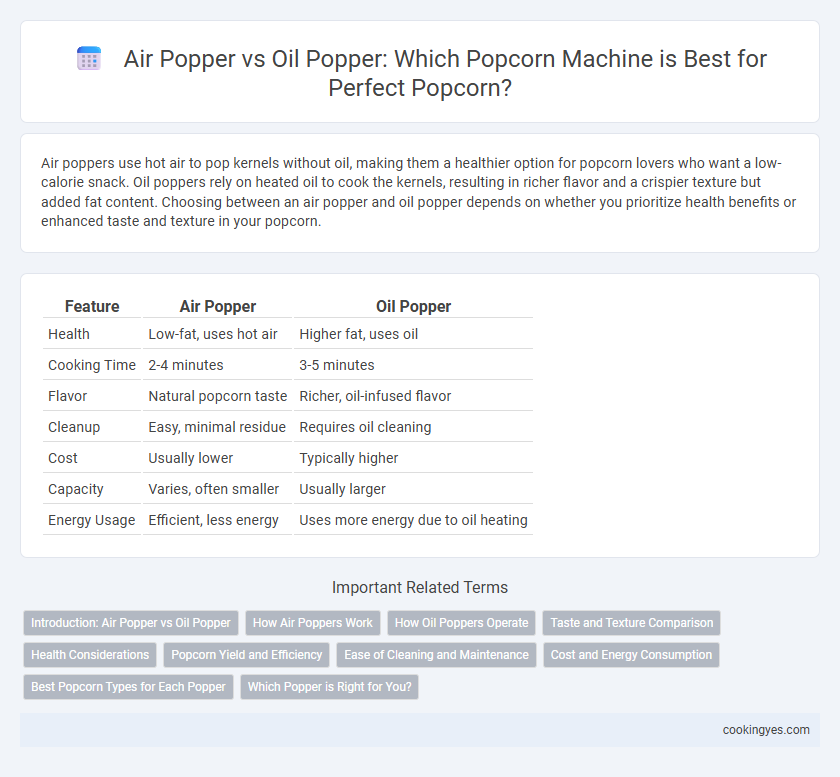 Air Popper vs Oil Popper: Which Popcorn Machine is Best for Perfect Popcorn?

Air poppers use hot air to pop kernels without oil, making them a healthier option for popcorn lovers who want a low-calorie snack. Oil poppers rely on heated oil to cook the kernels, resulting in richer flavor and a crispier texture but added fat content. Choosing between an air popper and oil popper depends on whether you prioritize health benefits or enhanced taste and texture in your popcorn.

| Feature | Air Popper | Oil Popper |
|---|---|---|
| Health | Low-fat, uses hot air | Higher fat, uses oil |
| Cooking Time | 2-4 minutes | 3-5 minutes |
| Flavor | Natural popcorn taste | Richer, oil-infused flavor |
| Cleanup | Easy, minimal residue | Requires oil cleaning |
| Cost | Usually lower | Typically higher |
| Capacity | Varies, often smaller | Usually larger |
| Energy Usage | Efficient, less energy | Uses more energy due to oil heating |

Important Related Terms

Introduction: Air Popper vs Oil Popper
How Air Poppers Work
How Oil Poppers Operate
Taste and Texture Comparison
Health Considerations
Popcorn Yield and Efficiency
Ease of Cleaning and Maintenance
Cost and Energy Consumption
Best Popcorn Types for Each Popper
Which Popper is Right for You?

cookingyes.com