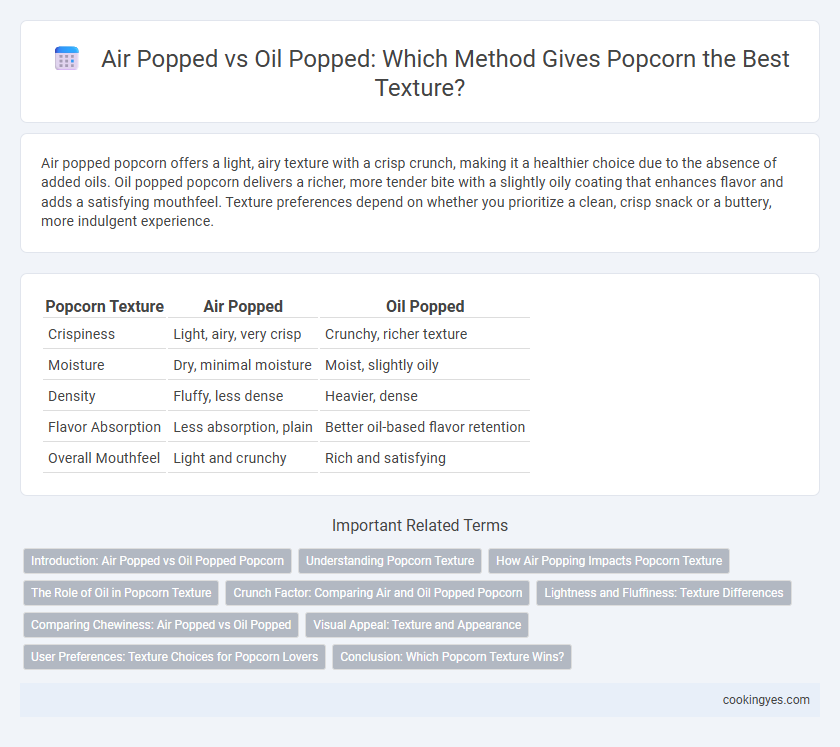 Air Popped vs Oil Popped: Which Method Gives Popcorn the Best Texture?

Air popped popcorn offers a light, airy texture with a crisp crunch, making it a healthier choice due to the absence of added oils. Oil popped popcorn delivers a richer, more tender bite with a slightly oily coating that enhances flavor and adds a satisfying mouthfeel. Texture preferences depend on whether you prioritize a clean, crisp snack or a buttery, more indulgent experience.

| Popcorn Texture | Air Popped | Oil Popped |
|---|---|---|
| Crispiness | Light, airy, very crisp | Crunchy, richer texture |
| Moisture | Dry, minimal moisture | Moist, slightly oily |
| Density | Fluffy, less dense | Heavier, dense |
| Flavor Absorption | Less absorption, plain | Better oil-based flavor retention |
| Overall Mouthfeel | Light and crunchy | Rich and satisfying |

Important Related Terms

Introduction: Air Popped vs Oil Popped Popcorn
Understanding Popcorn Texture
How Air Popping Impacts Popcorn Texture
The Role of Oil in Popcorn Texture
Crunch Factor: Comparing Air and Oil Popped Popcorn
Lightness and Fluffiness: Texture Differences
Comparing Chewiness: Air Popped vs Oil Popped
Visual Appeal: Texture and Appearance
User Preferences: Texture Choices for Popcorn Lovers
Conclusion: Which Popcorn Texture Wins?

cookingyes.com