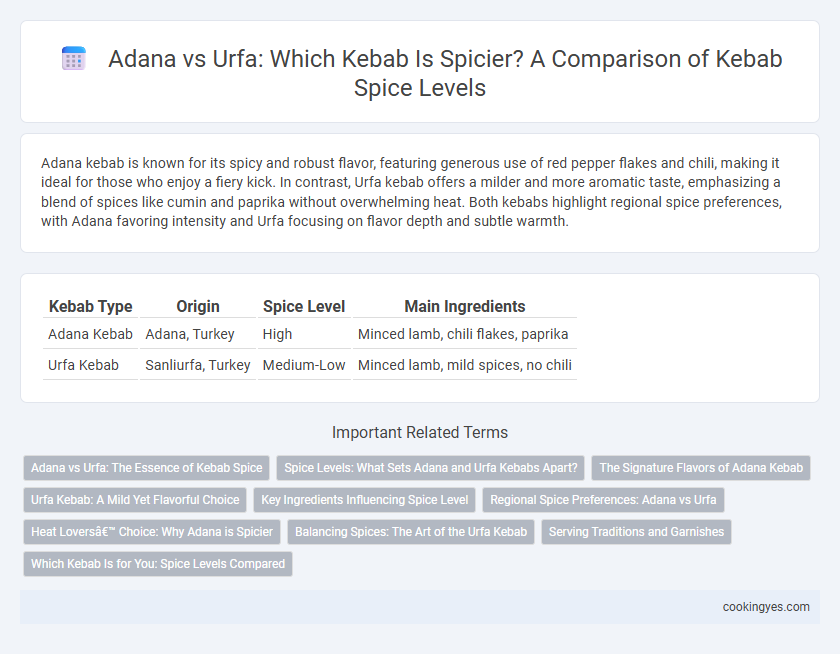 Adana vs Urfa: Which Kebab Is Spicier? A Comparison of Kebab Spice Levels

Adana kebab is known for its spicy and robust flavor, featuring generous use of red pepper flakes and chili, making it ideal for those who enjoy a fiery kick. In contrast, Urfa kebab offers a milder and more aromatic taste, emphasizing a blend of spices like cumin and paprika without overwhelming heat. Both kebabs highlight regional spice preferences, with Adana favoring intensity and Urfa focusing on flavor depth and subtle warmth.

| Kebab Type | Origin | Spice Level | Main Ingredients |
|---|---|---|---|
| Adana Kebab | Adana, Turkey | High | Minced lamb, chili flakes, paprika |
| Urfa Kebab | Sanliurfa, Turkey | Medium-Low | Minced lamb, mild spices, no chili |

Important Related Terms

Adana vs Urfa: The Essence of Kebab Spice

Spice Levels: What Sets Adana and Urfa Kebabs Apart?

The Signature Flavors of Adana Kebab

Urfa Kebab: A Mild Yet Flavorful Choice

Key Ingredients Influencing Spice Level

Regional Spice Preferences: Adana vs Urfa

Heat Loversâ€™ Choice: Why Adana is Spicier

Balancing Spices: The Art of the Urfa Kebab

Serving Traditions and Garnishes

Which Kebab Is for You: Spice Levels Compared

cookingyes.com